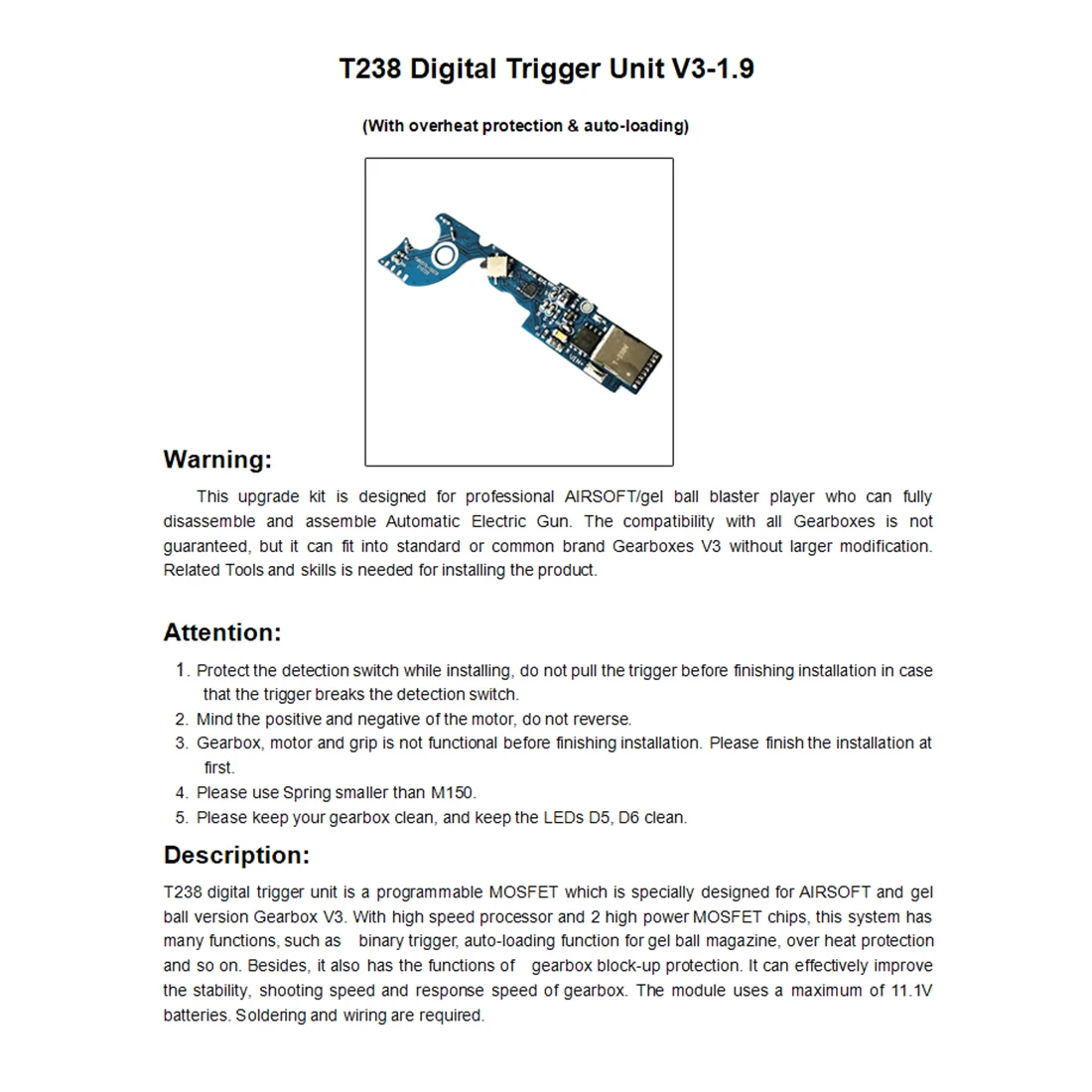 T238 Digital Trigger Unit V3-1.9

(With overheat protection & auto-loading)

Warning:

This upgrade kit is designed for professional AIRSOFT/gel ball blaster player who can fully disassemble and assemble Automatic Electric Gun. The compatibility with all Gearboxes is not guaranteed, but it can fit into standard or common brand Gearboxes V3 without larger modification. Related Tools and skills is needed for installing the product.

Attention:

1. Protect the detection switch while installing, do not pull the trigger before finishing installation in case that the trigger breaks the detection switch.
2. Mind the positive and negative of the motor, do not reverse.
3. Gearbox, motor and grip is not functional before finishing installation. Please finish the installation at first.
4. Please use Spring smaller than M150.
5. Please keep your gearbox clean, and keep the LEDs D5, D6 clean.

Description:

T238 digital trigger unit is a programmable MOSFET which is specially designed for AIRSOFT and gel ball version Gearbox V3. With high speed processor and 2 high power MOSFET chips, this system has many functions, such as binary trigger, auto-loading function for gel ball magazine, over heat protection and so on. Besides, it also has the functions of gearbox block-up protection. It can effectively improve the stability, shooting speed and response speed of gearbox. The module uses a maximum of 11.1V batteries. Soldering and wiring are required.