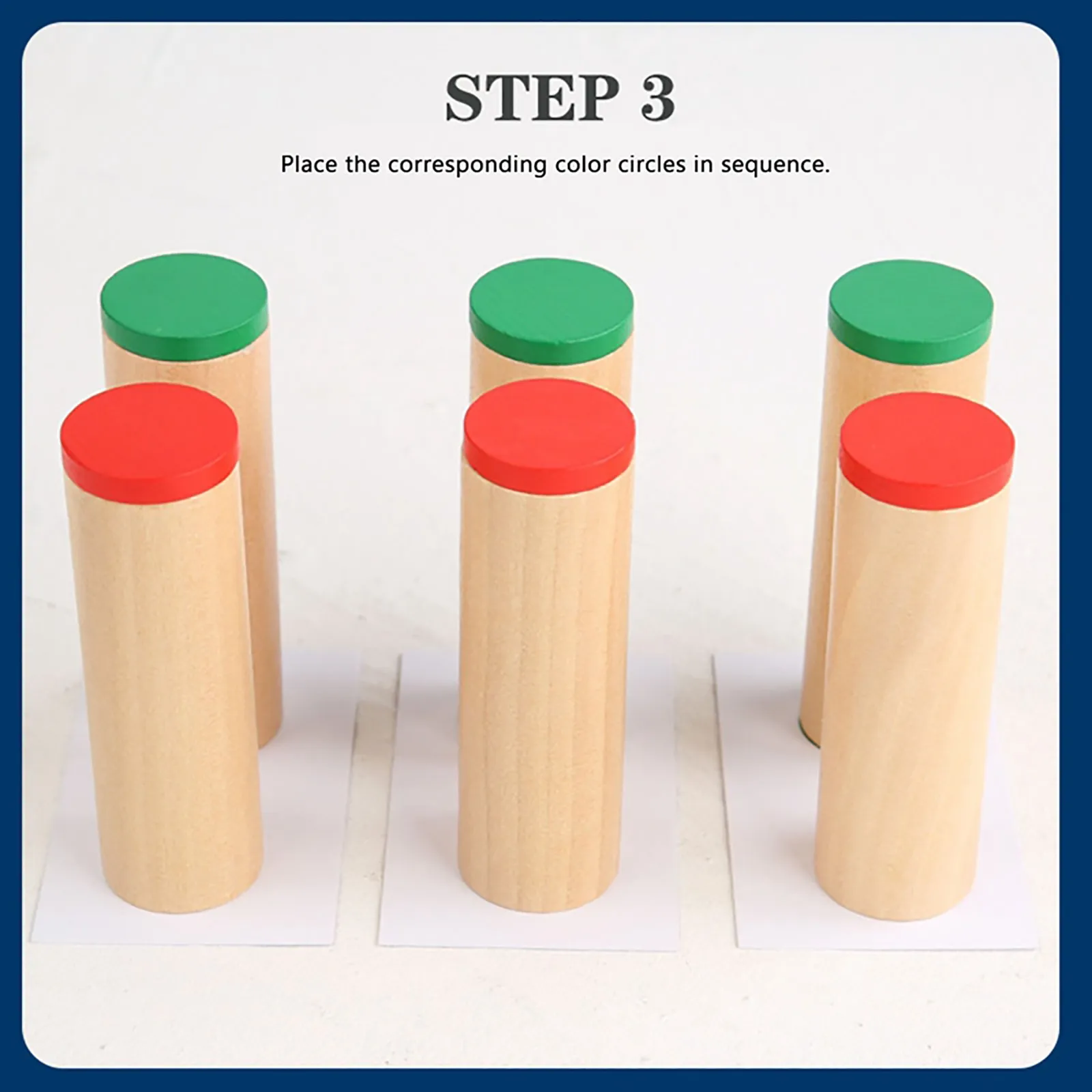 STEP 3

Place the corresponding color circles in sequence.