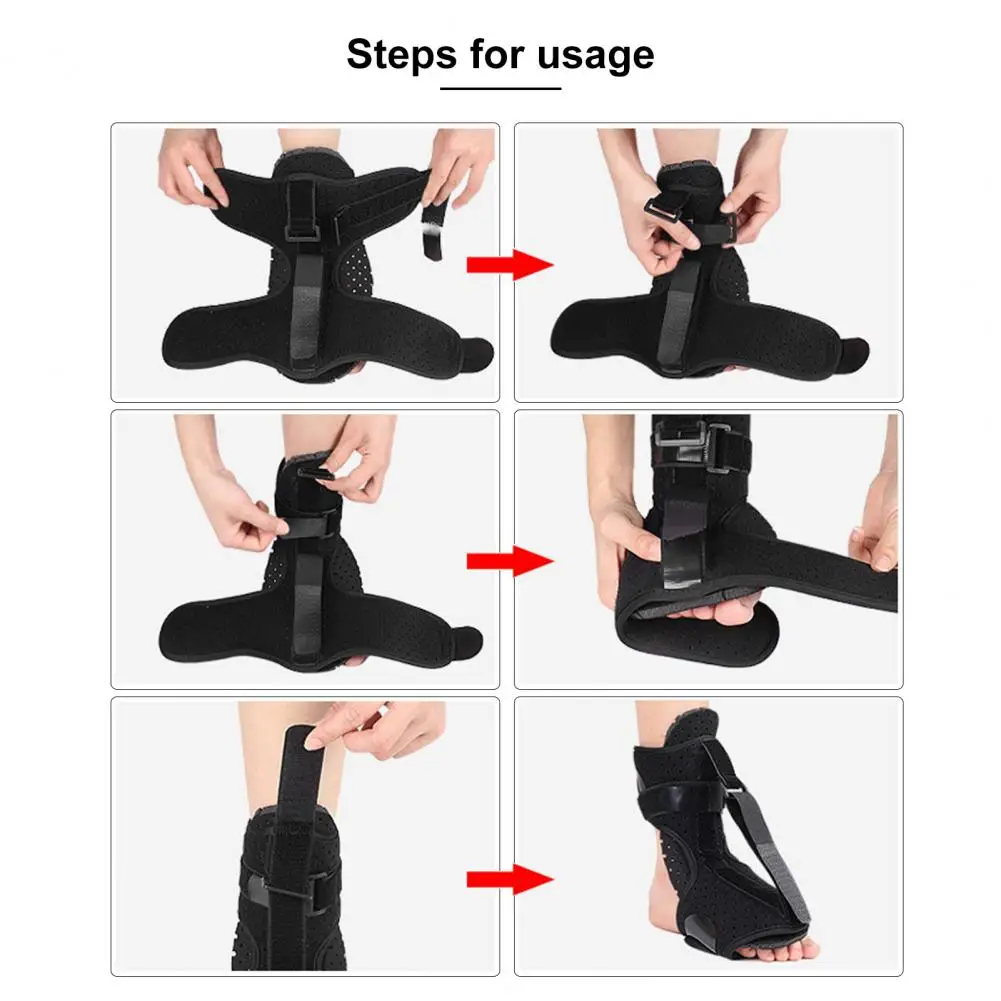 Steps for usage