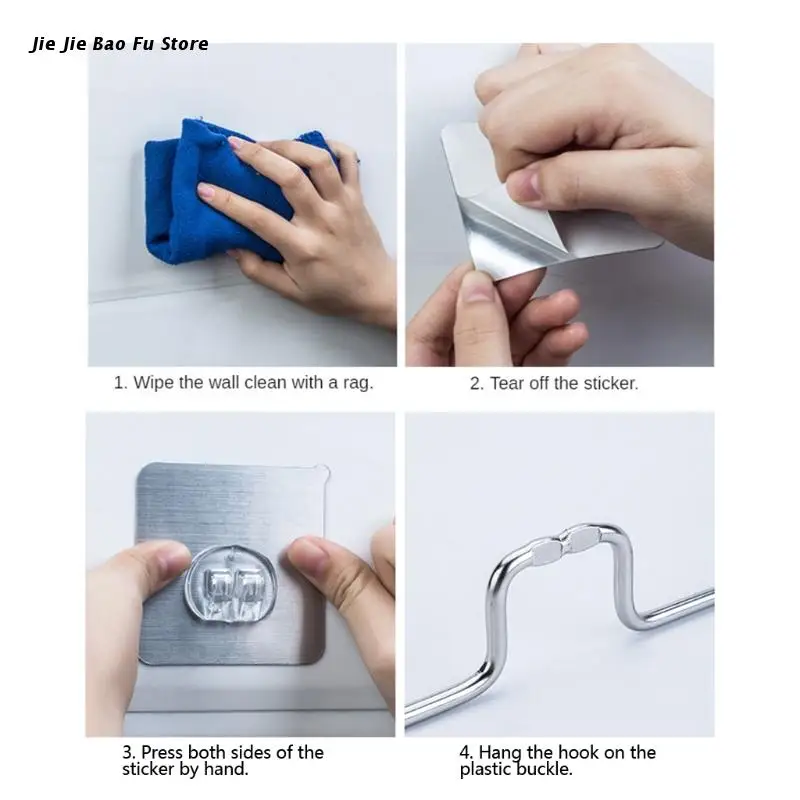 Jie Jie Bao Fu Store

1. Wipe the wall clean with a rag.

2. Tear off the sticker.

3. Press both sides of the sticker by hand.

4. Hang the hook on the plastic buckle.