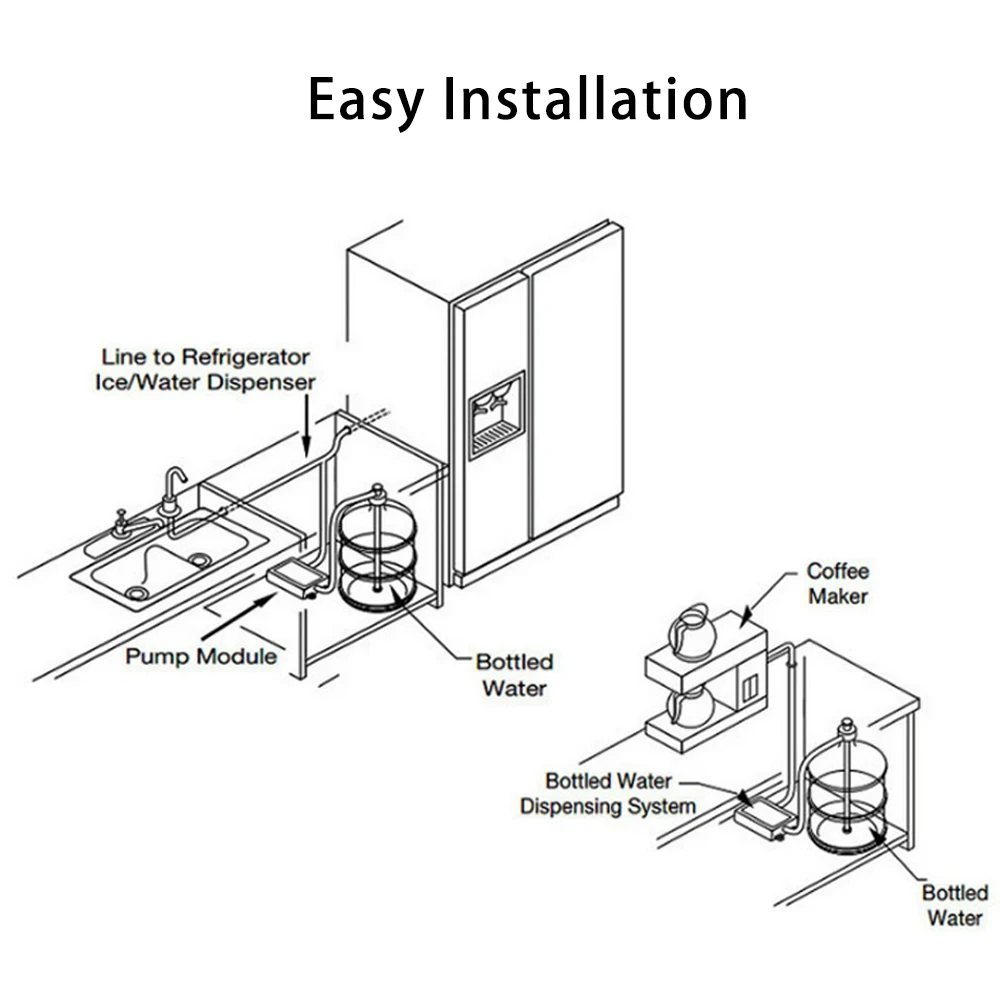 Easy Installation

Line to Refrigerator Ice/Water Dispenser

Pump Module

Bottled Water

Coffee Maker

Bottled Water Dispensing System

Bottled Water