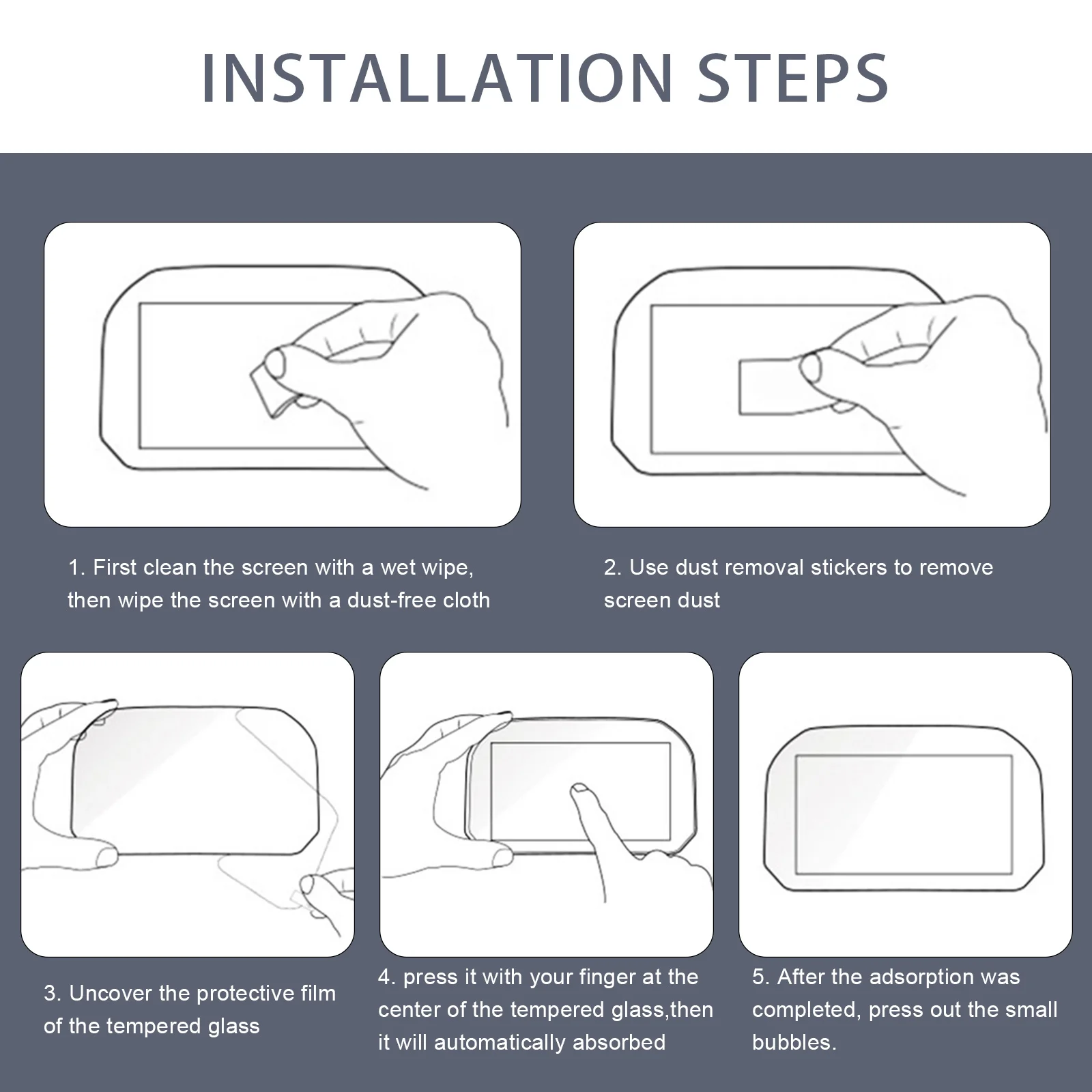 INSTALLATION STEPS

1. First clean the screen with a wet wipe, then wipe the screen with a dust-free cloth

2. Use dust removal stickers to remove screen dust

3. Uncover the protective film of the tempered glass

4. press it with your finger at the center of the tempered glass,then it will automatically absorbed

5. After the adsorption was completed, press out the small bubbles.