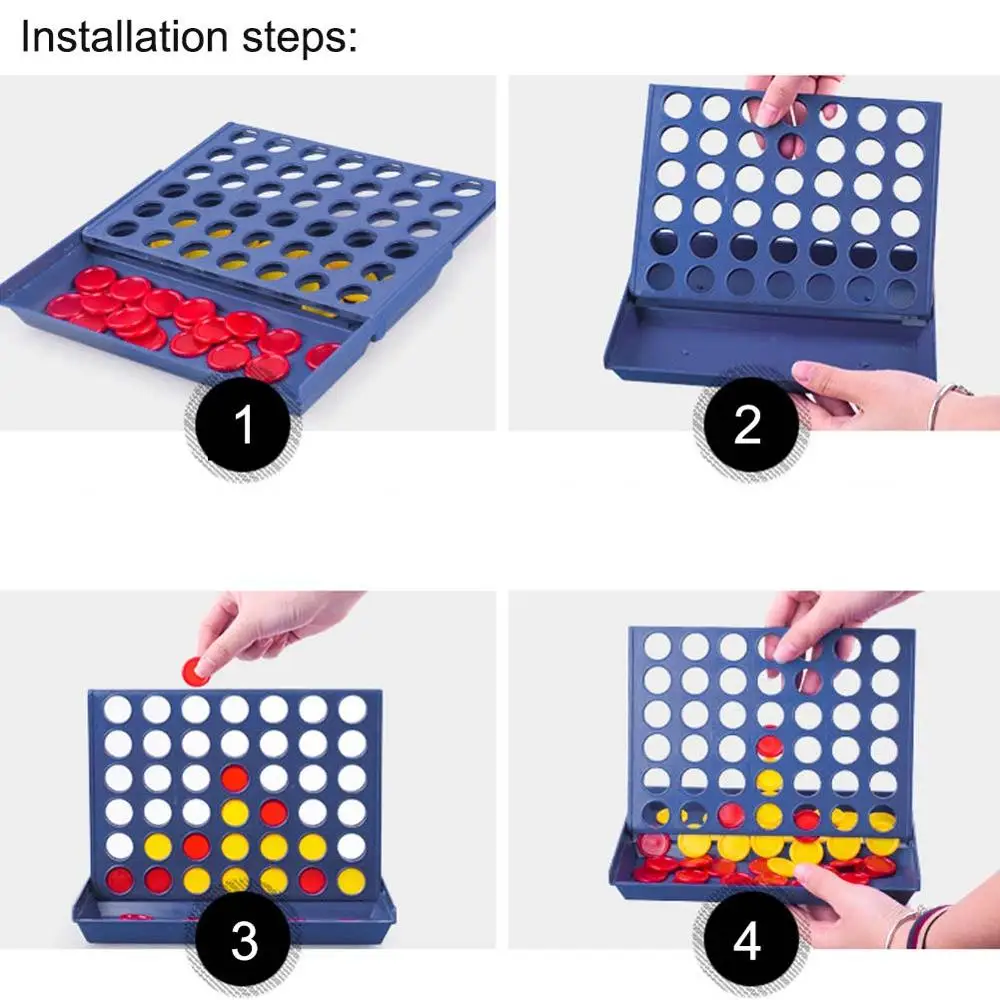 Installation steps:

1

2

3

4