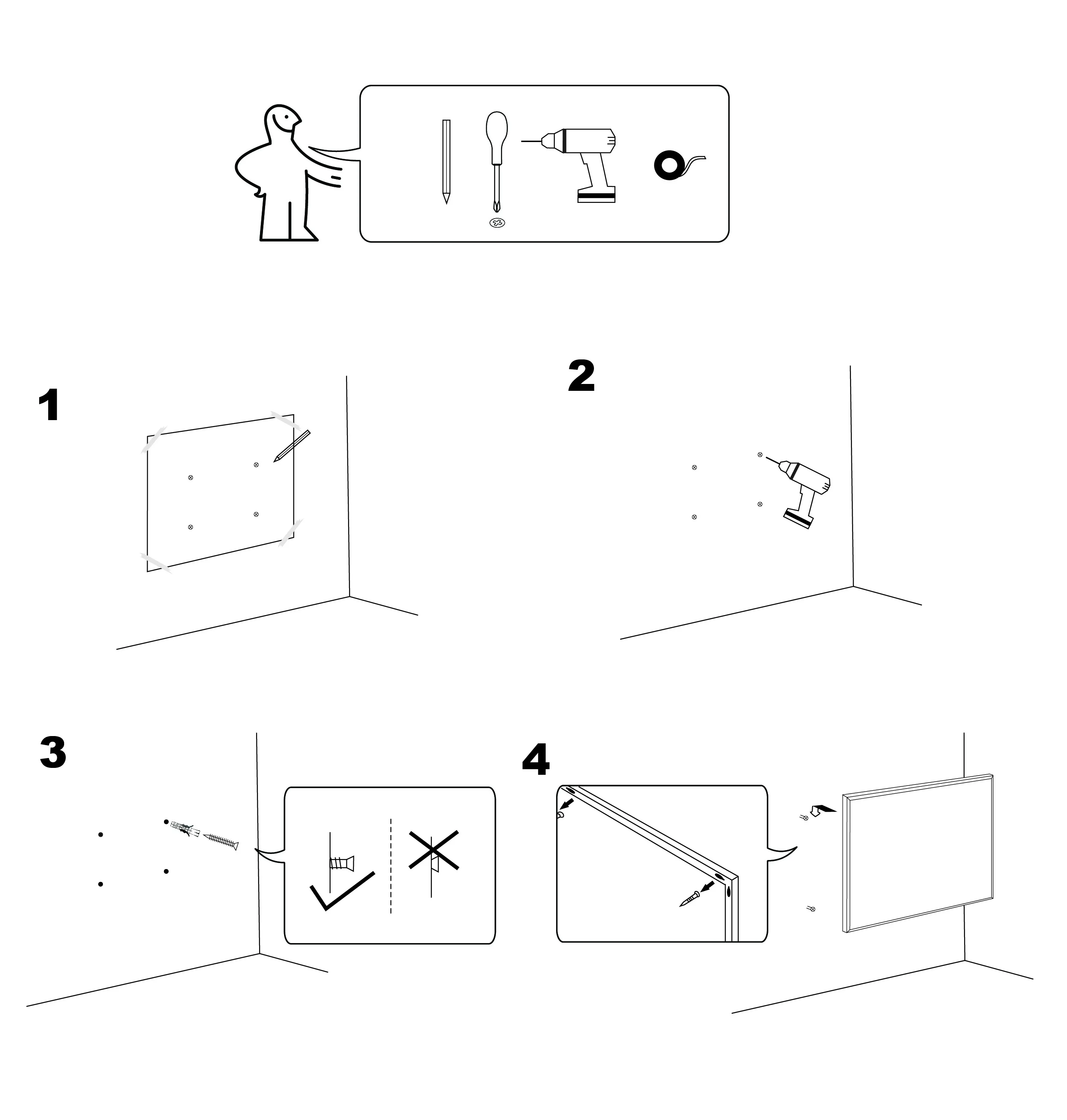 1

2

3

4