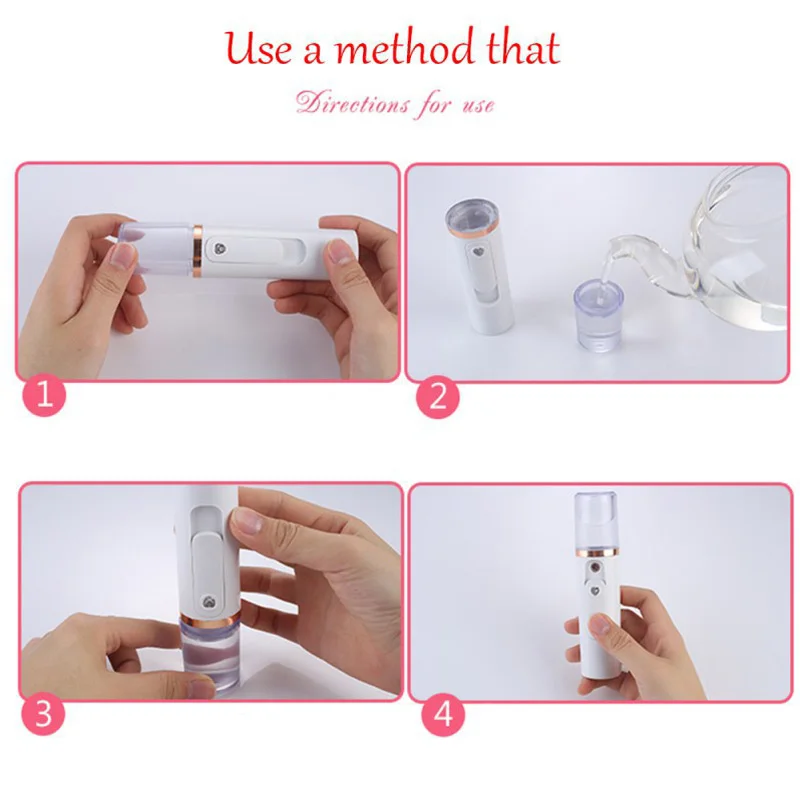 Use a method that

Directions for use

1

2

3

4