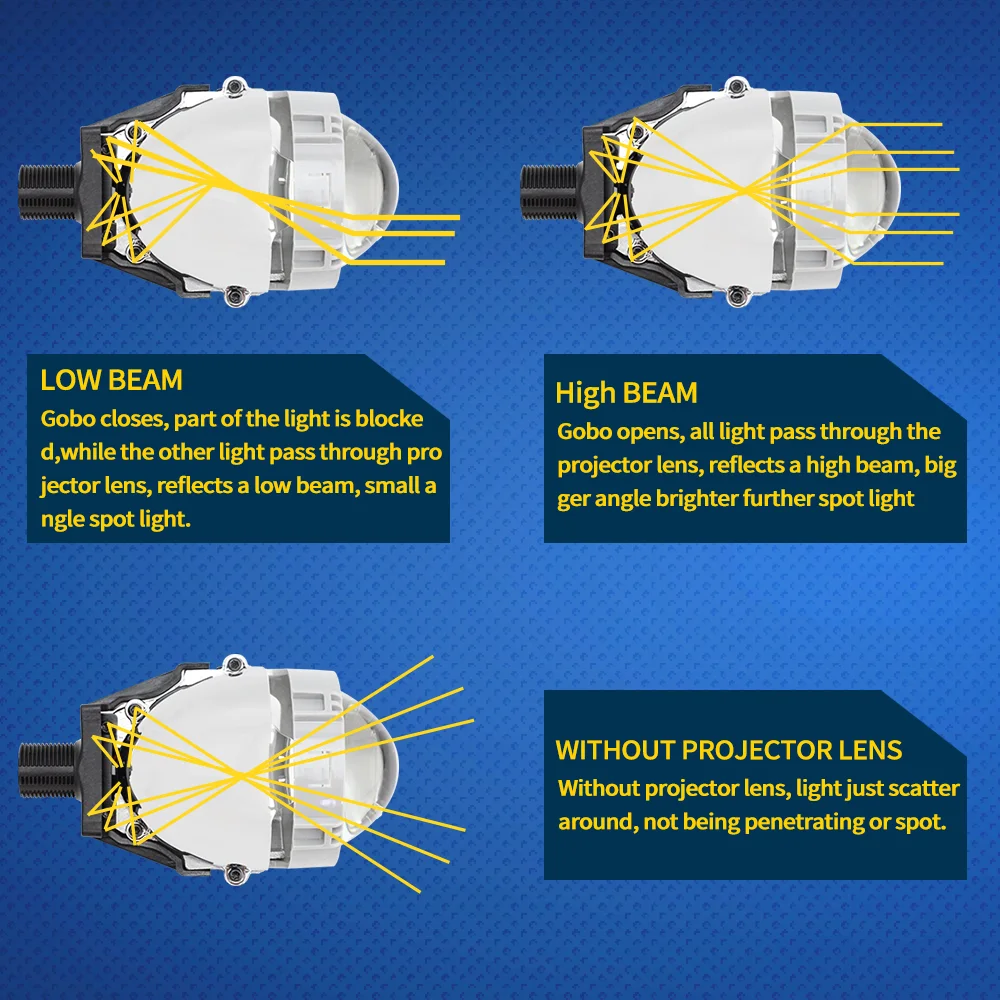 LOW BEAM
Gobo closes, part of the light is blocke d,while the other light pass through pro jector lens, reflects a low beam, small a ngle spot light.

High BEAM
Gobo opens, all light pass through the projector lens, reflects a high beam, big ger angle brighter further spot light

WITHOUT PROJECTOR LENS
Without projector lens, light just scatter around, not being penetrating or spot.