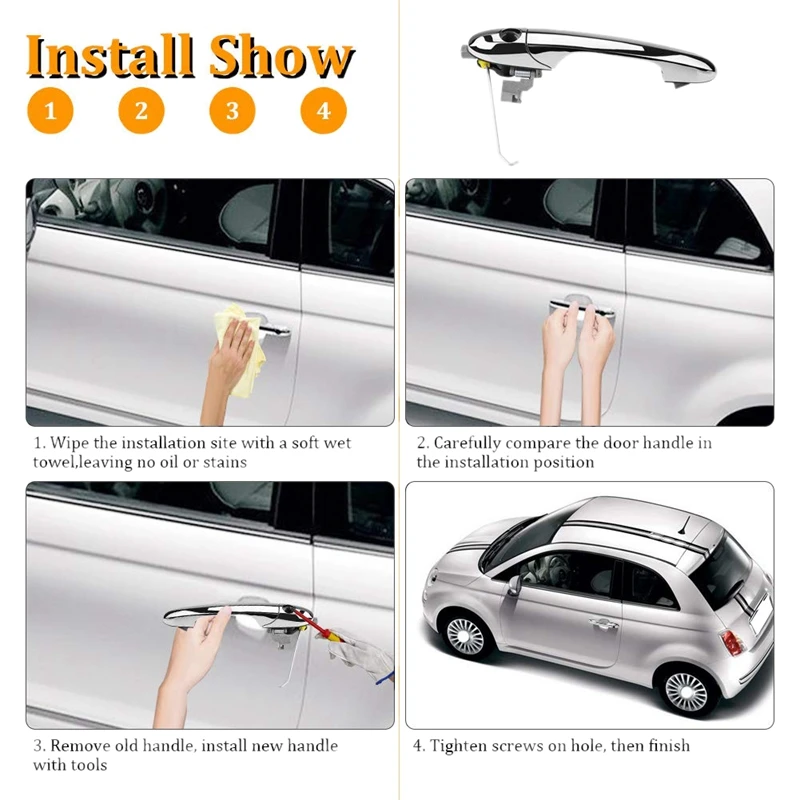 Install Show

1 2 3 4

1. Wipe the installation site with a soft wet towel,leaving no oil or stains

2. Carefully compare the door handle in the installation position

3. Remove old handle, install new handle with tools

4. Tighten screws on hole, then finish