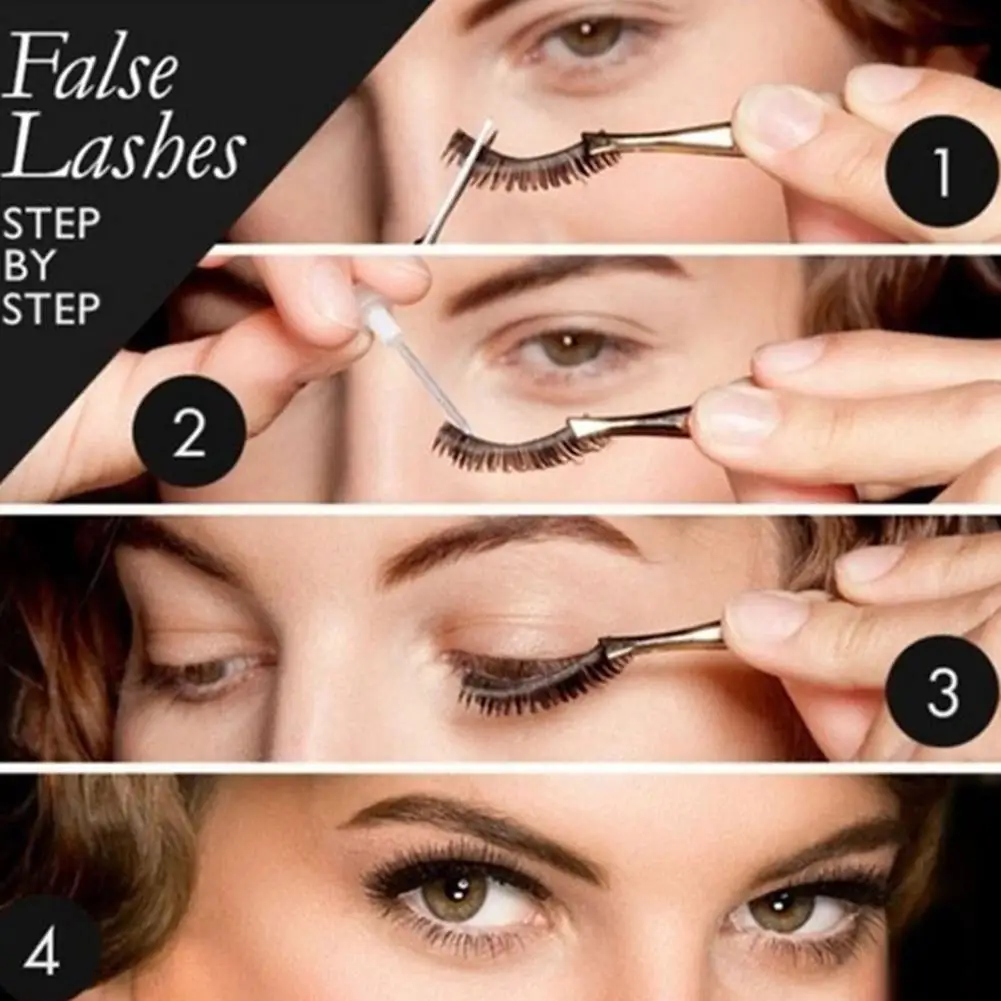 False Lashes
STEP BY STEP

1

2

3

4