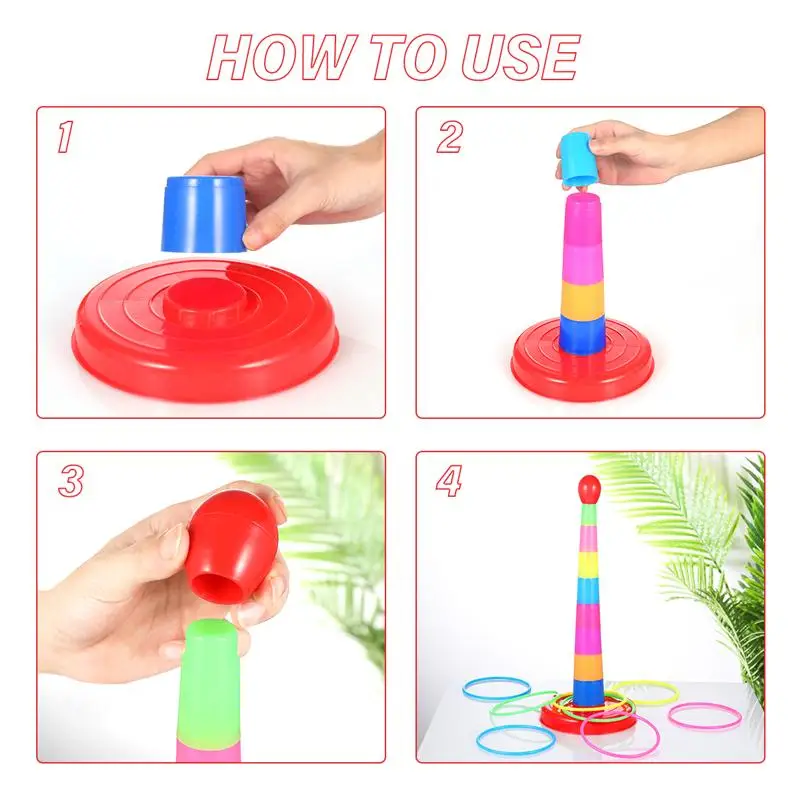 HOW TO USE

1

2

3

4