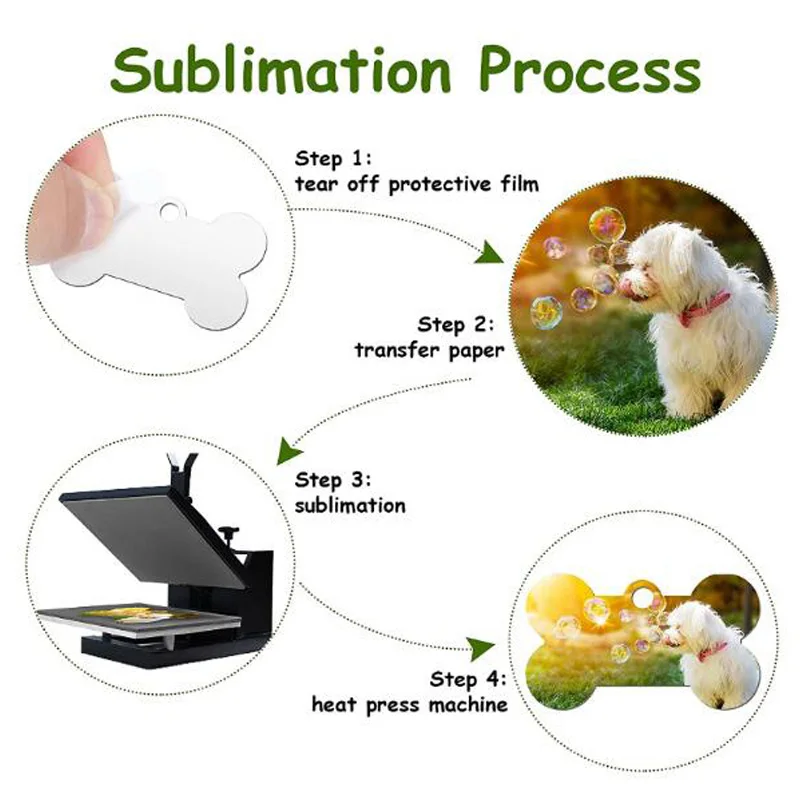 Sublimation Process

Step 1:
tear off protective film

Step 2:
transfer paper

Step 3:
sublimation

Step 4:
heat press machine