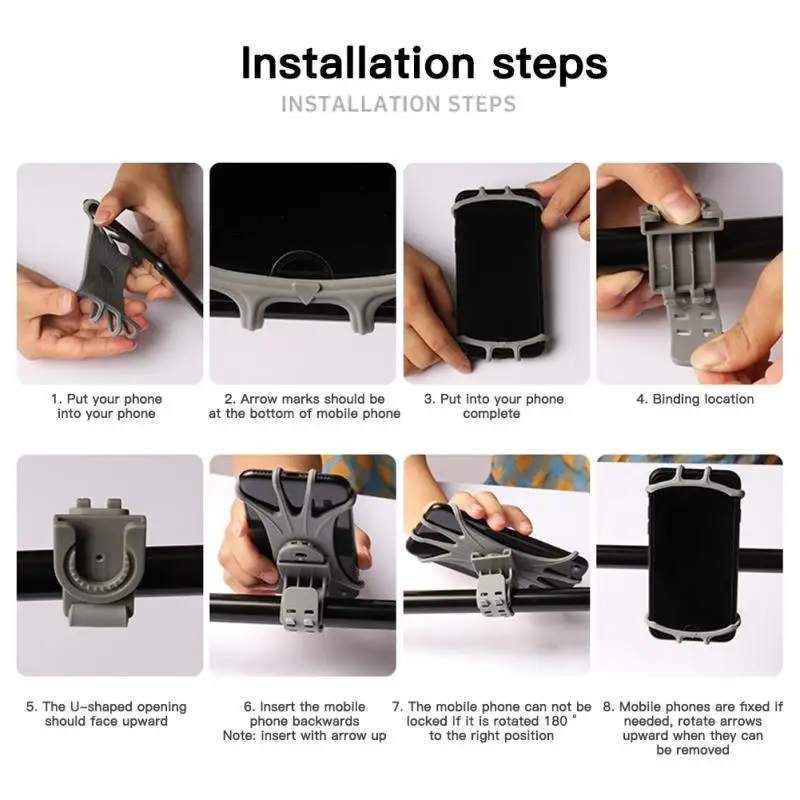 Installation steps

INSTALLATION STEPS

1. Put your phone into your phone

2. Arrow marks should be at the bottom of mobile phone

3. Put into your phone complete

4. Binding location

5. The U-shaped opening should face upward

6. Insert the mobile phone backwards
Note: insert with arrow up

7. The mobile phone can not be locked if it is rotated 180 ° to the right position

8. Mobile phones are fixed if needed, rotate arrows upward when they can be removed