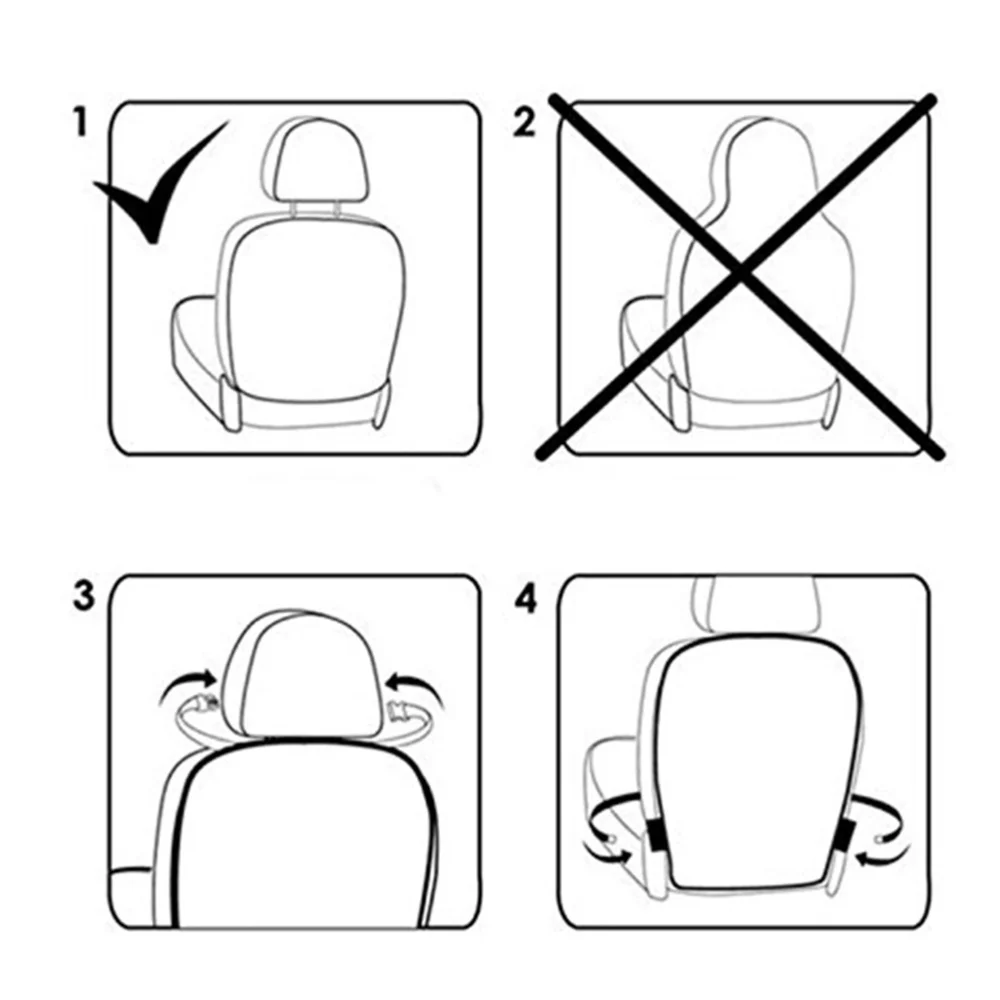 1

2

3

4