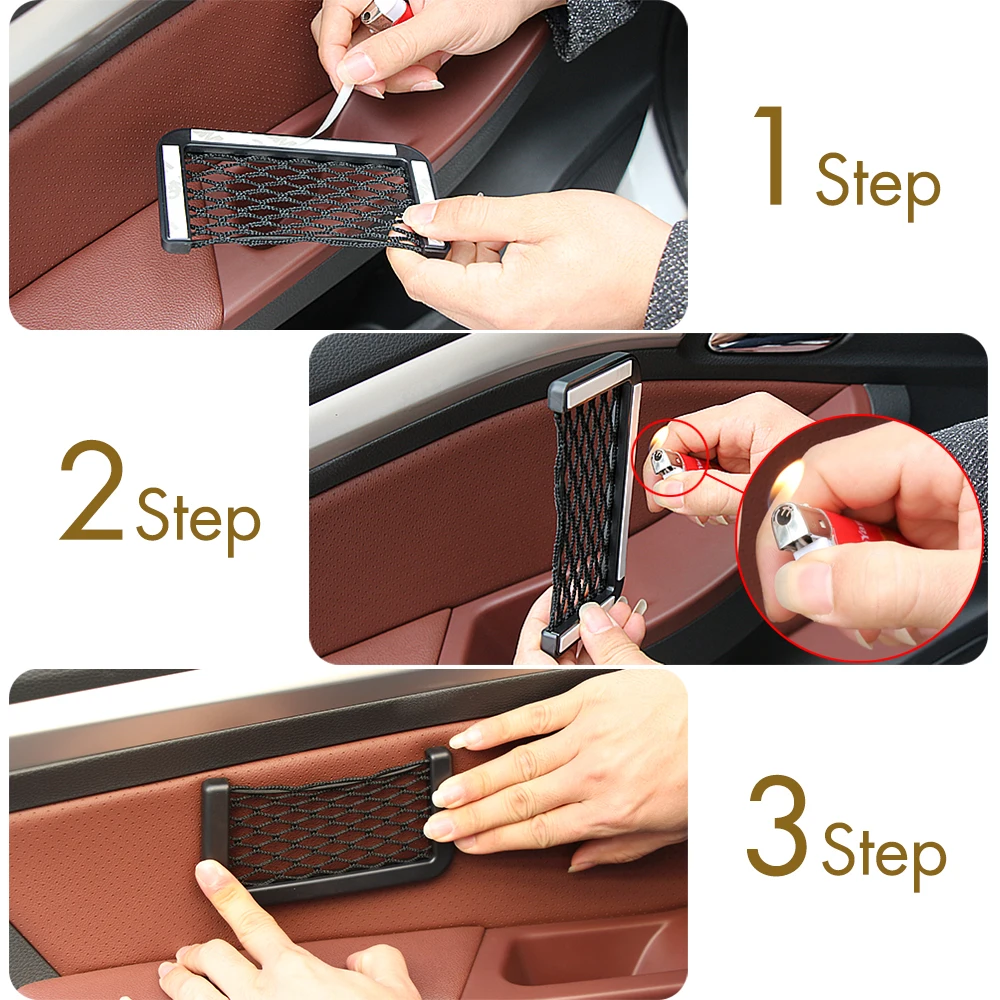 1 Step

2 Step

3 Step