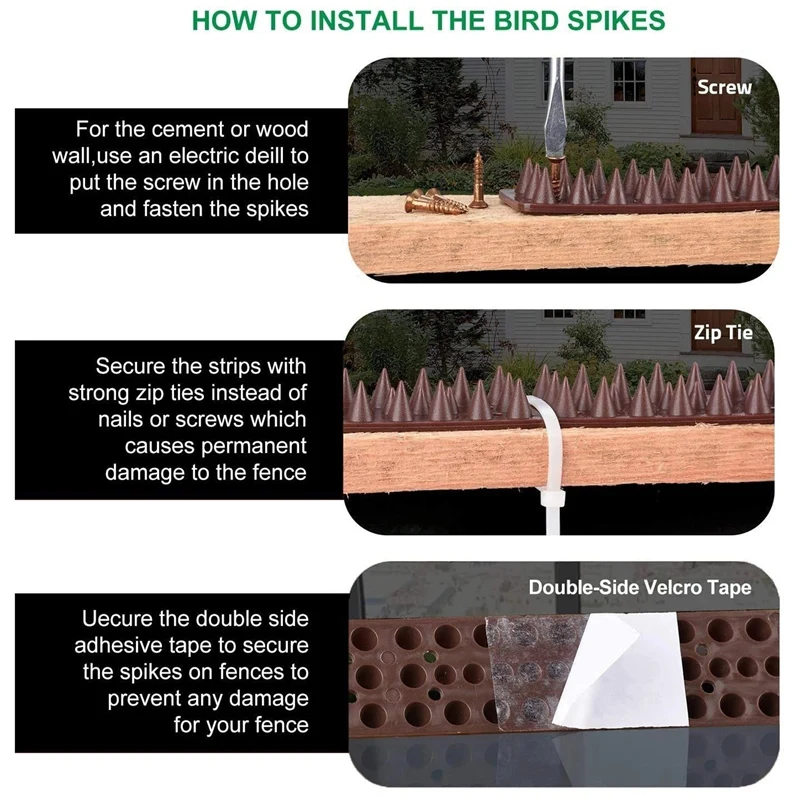 HOW TO INSTALL THE BIRD SPIKES

For the cement or wood wall,use an electric deill to put the screw in the hole and fasten the spikes

Screw

Secure the strips with strong zip ties instead of nails or screws which causes permanent damage to the fence

Zip Tie

Uecure the double side adhesive tape to secure the spikes on fences to prevent any damage for your fence

Double-Side Velcro Tape