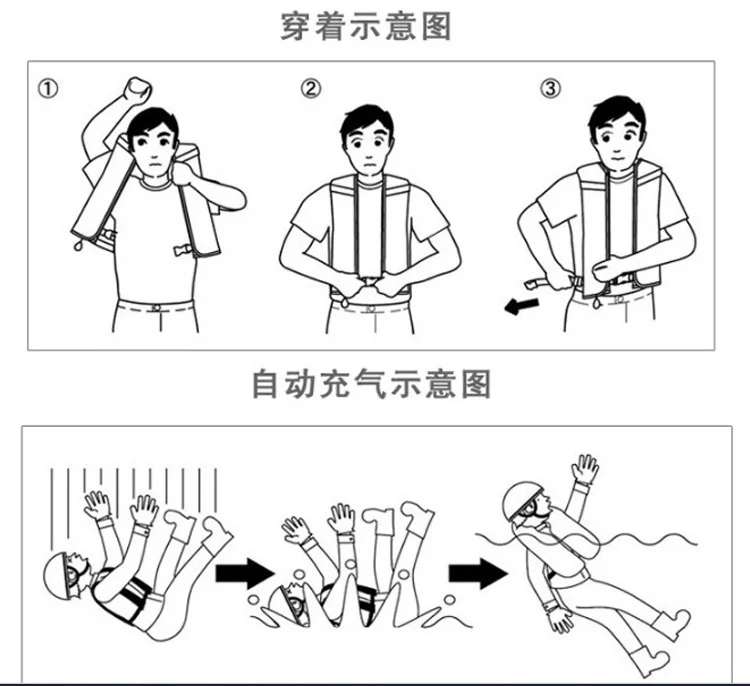 穿着示意图

①

②

③

自动充气示意图