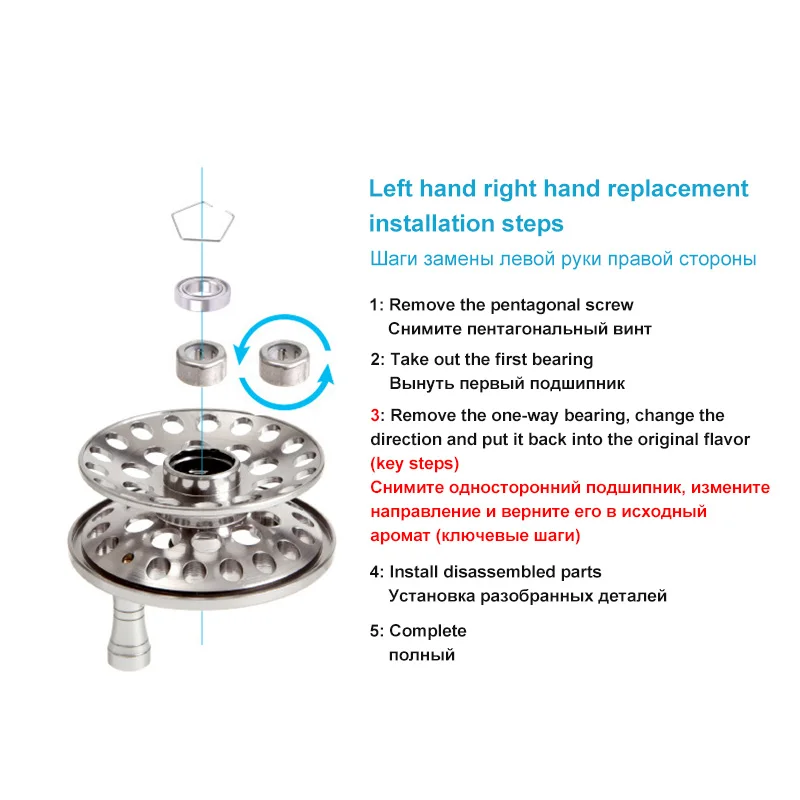 Left hand right hand replacement installation steps

Шаги замены левой руки правой стороны

1: Remove the pentagonal screw
Снимите пентагональный винт

2: Take out the first bearing
Вынуть первый подшипник

3: Remove the one-way bearing, change the direction and put it back into the original flavor (key steps)
Снимите односторонний подшипник, измените направление и верните его в исходный аромат (ключевые шаги)

4: Install disassembled parts
Установка разобранных деталей

5: Complete
полный