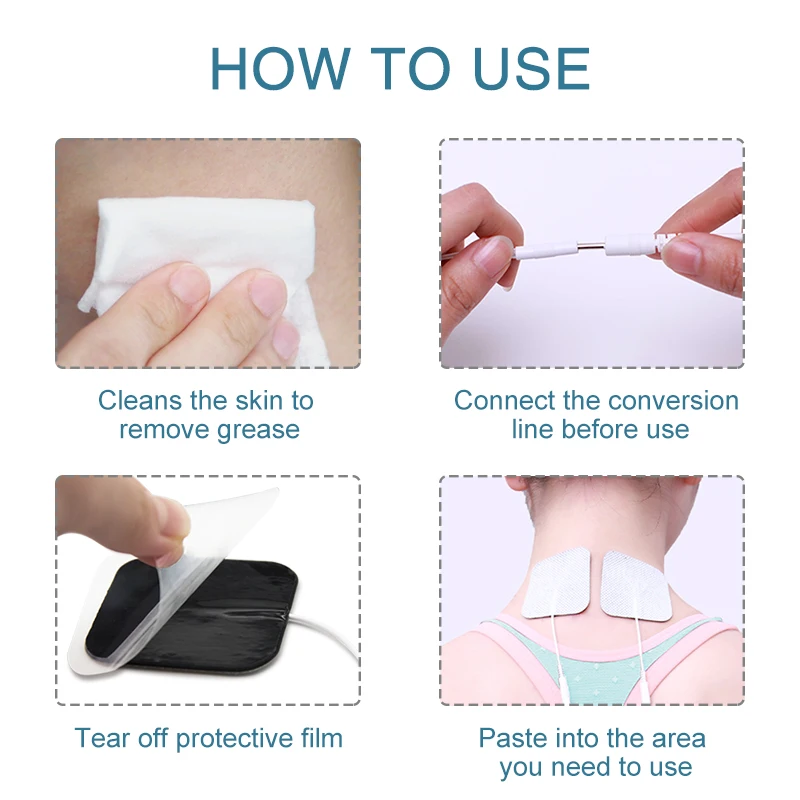 HOW TO USE

Cleans the skin to remove grease

Connect the conversion line before use

Tear off protective film

Paste into the area you need to use