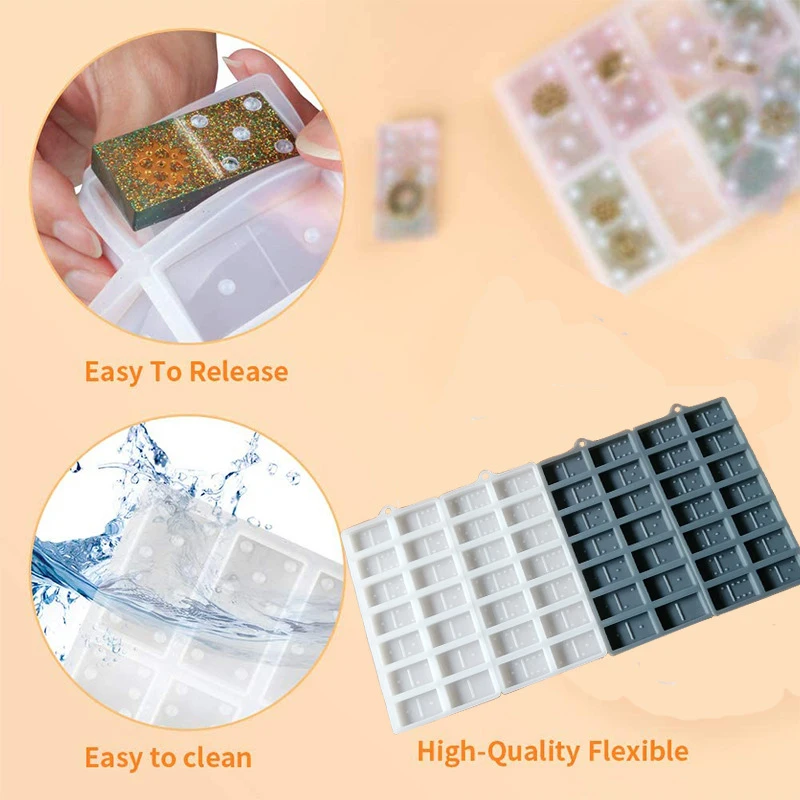 Easy To Release

Easy to clean

High-Quality Flexible