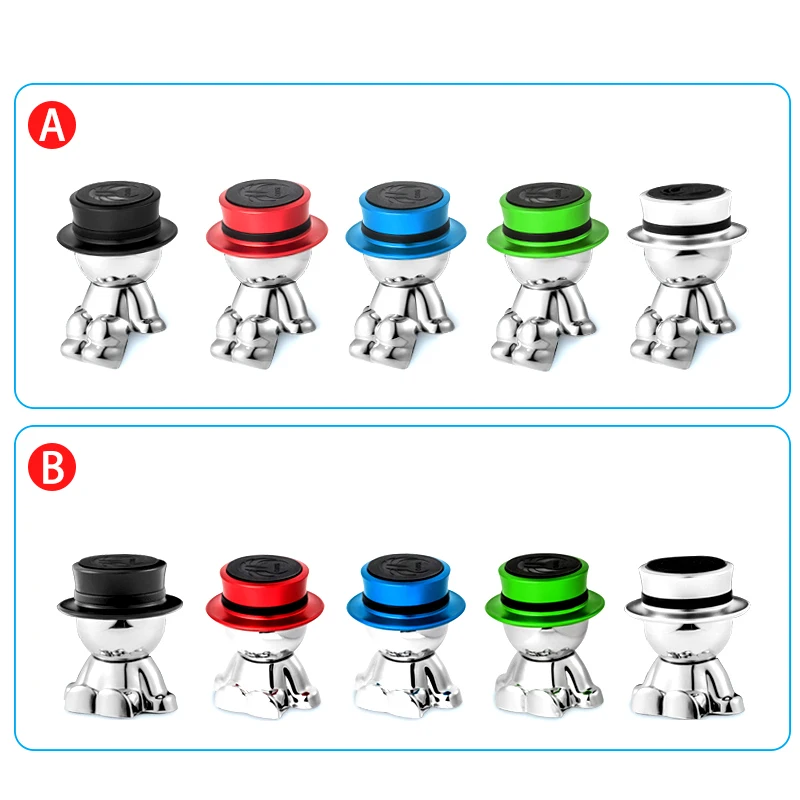 A

B