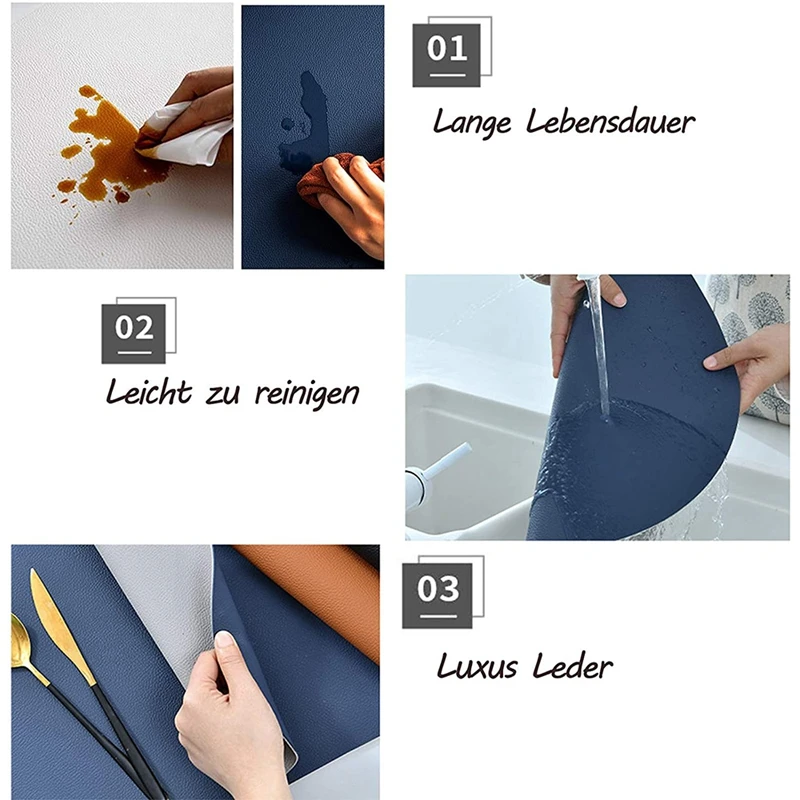 01

Lange Lebensdauer

02

Leicht zu reinigen

03

Luxus Leder