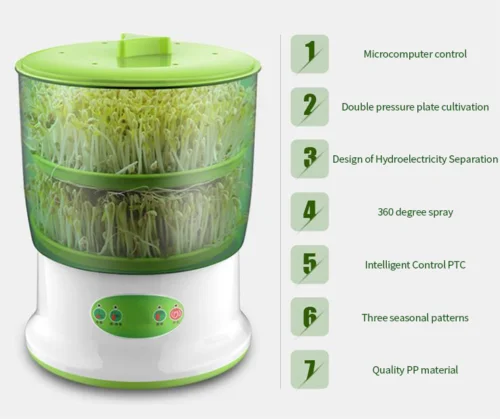 1 Microcomputer control

2 Double pressure plate cultivation

3 Design of Hydroelectricity Separation

4 360 degree spray

5 Intelligent Control PTC

6 Three seasonal patterns

7 Quality PP material