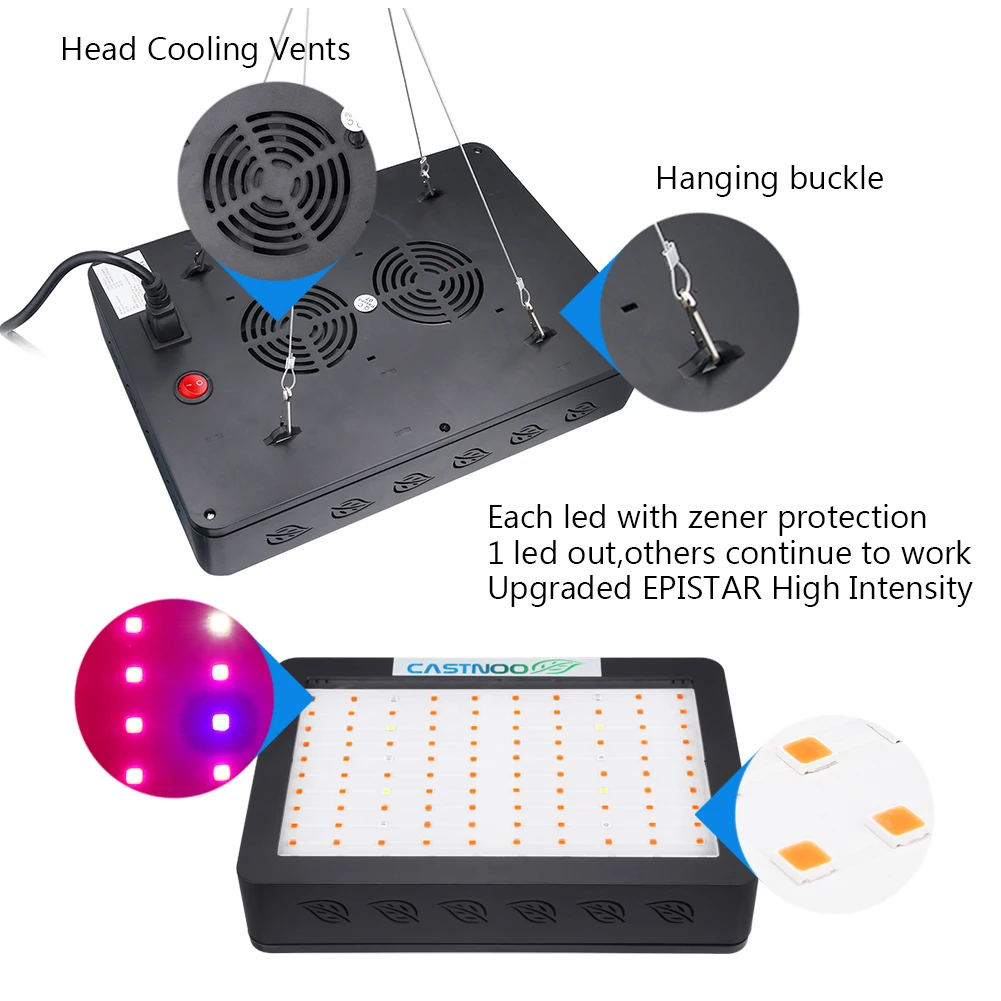 Head Cooling Vents

Hanging buckle

Each led with zener protection
1 led out,others continue to work
Upgraded EPISTAR High Intensity

CASTNOO