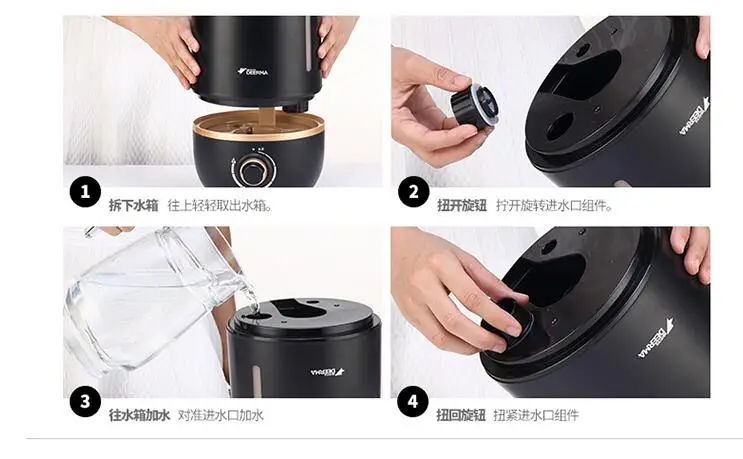 DEERMA

1 拆下水箱 往上轻轻取出水箱。

DEERMA

2 扭开旋钮 拧开旋转进水口组件。

DEERMA

3 往水箱加水 对准进水口加水

DEERMA

4 扭回旋钮 扭紧进水口组件