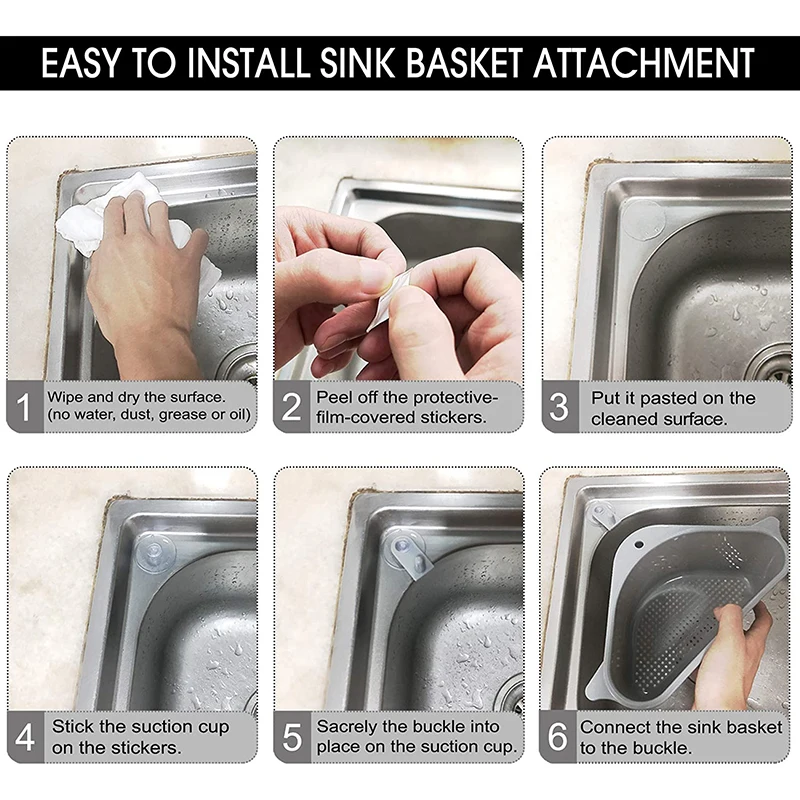 EASY TO INSTALL SINK BASKET ATTACHMENT

1 Wipe and dry the surface. (no water, dust, grease or oil)

2 Peel off the protective-film-covered stickers.

3 Put it pasted on the cleaned surface.

4 Stick the suction cup on the stickers.

5 Sacrely the buckle into place on the suction cup.

6 Connect the sink basket to the buckle.