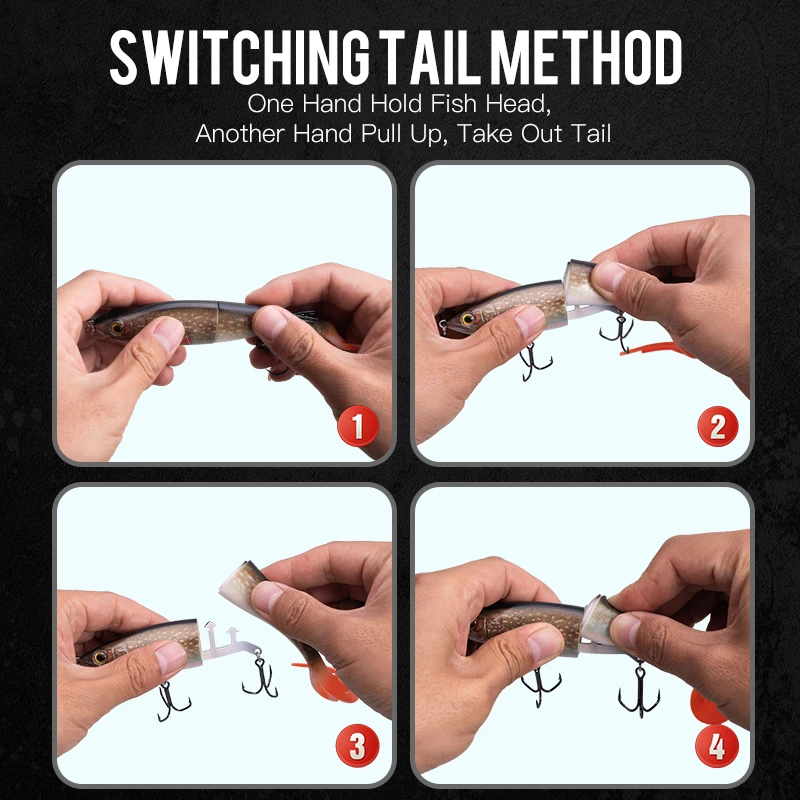 SWITCHING TAIL METHOD
One Hand Hold Fish Head,
Another Hand Pull Up, Take Out Tail

1

2

3

4