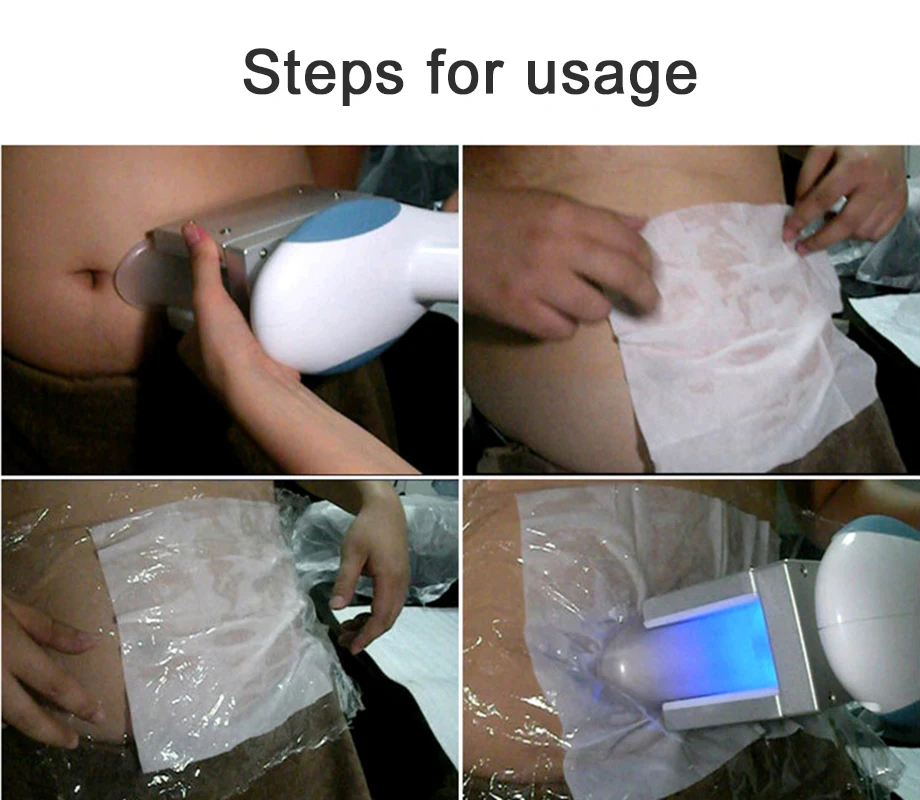 Steps for usage