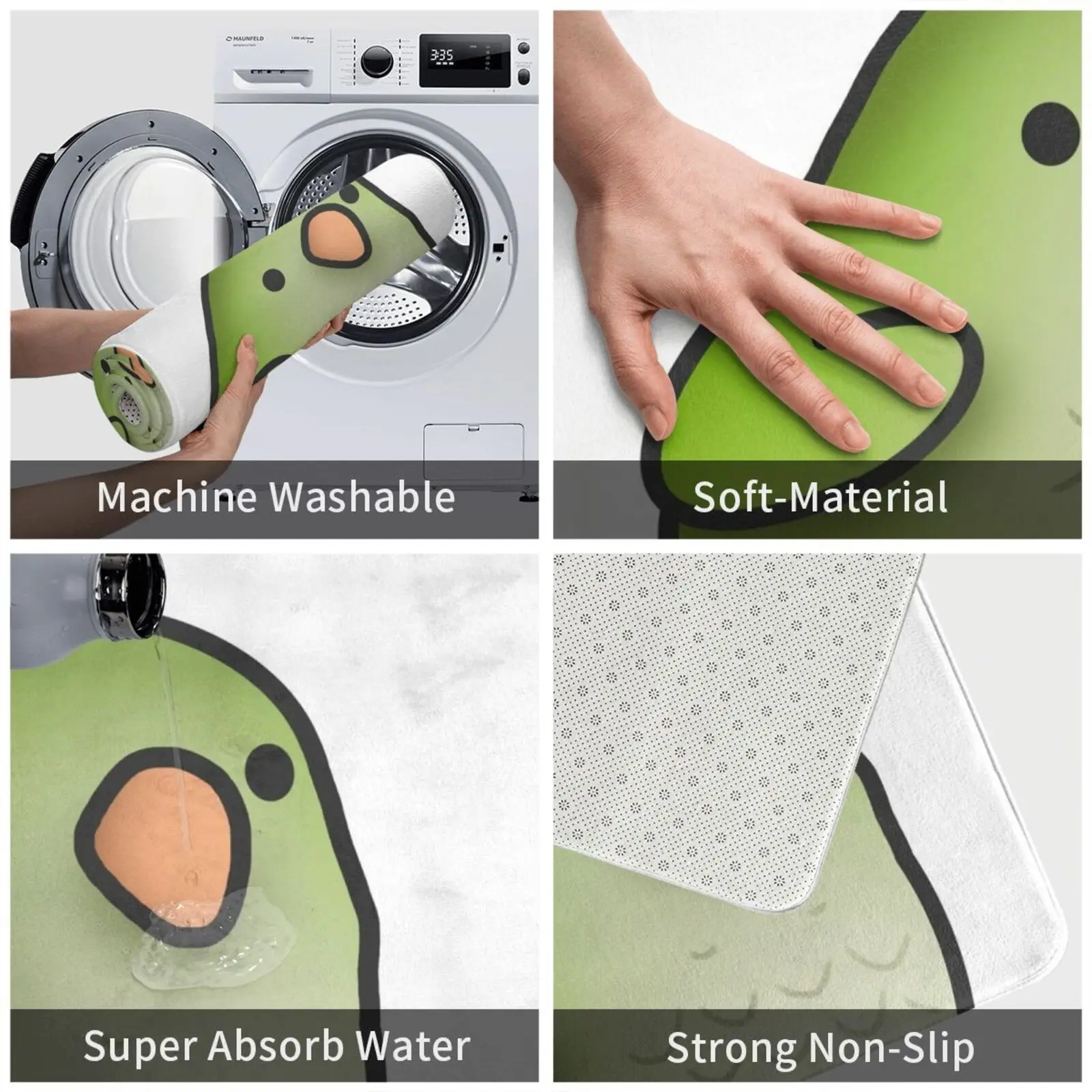 MAUNFELD

3:35

Machine Washable

Soft-Material

Super Absorb Water

Strong Non-Slip