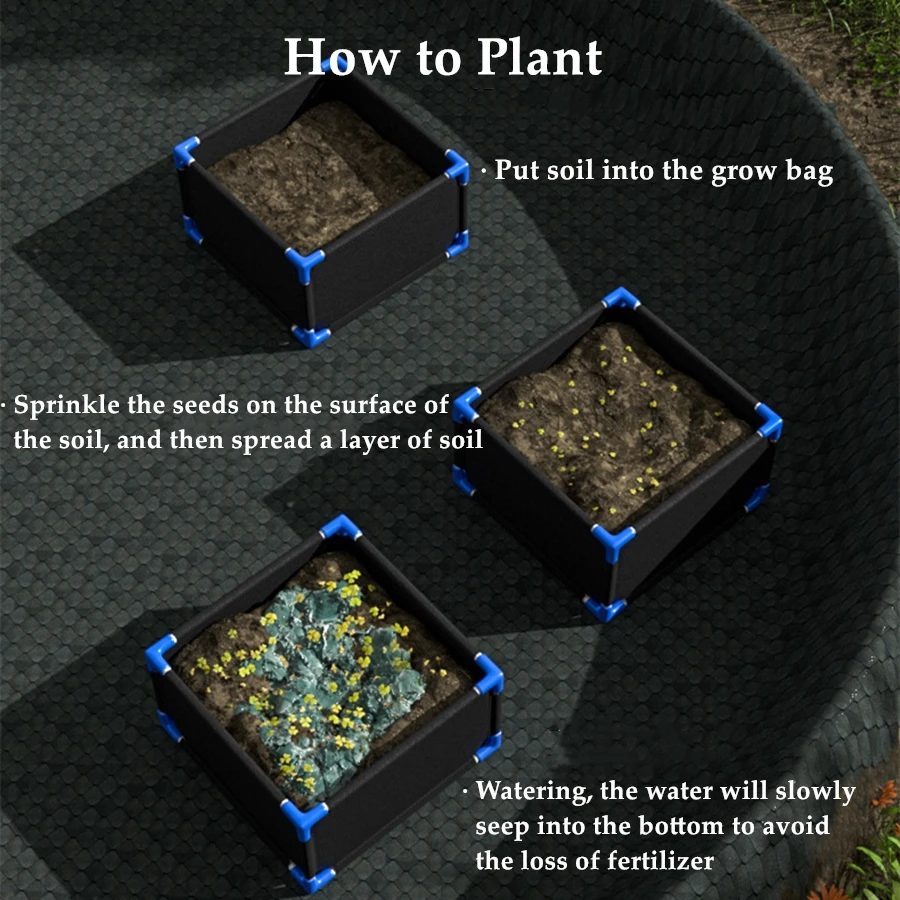 How to Plant

· Put soil into the grow bag

· Sprinkle the seeds on the surface of the soil, and then spread a layer of soil

· Watering, the water will slowly seep into the bottom to avoid the loss of fertilizer