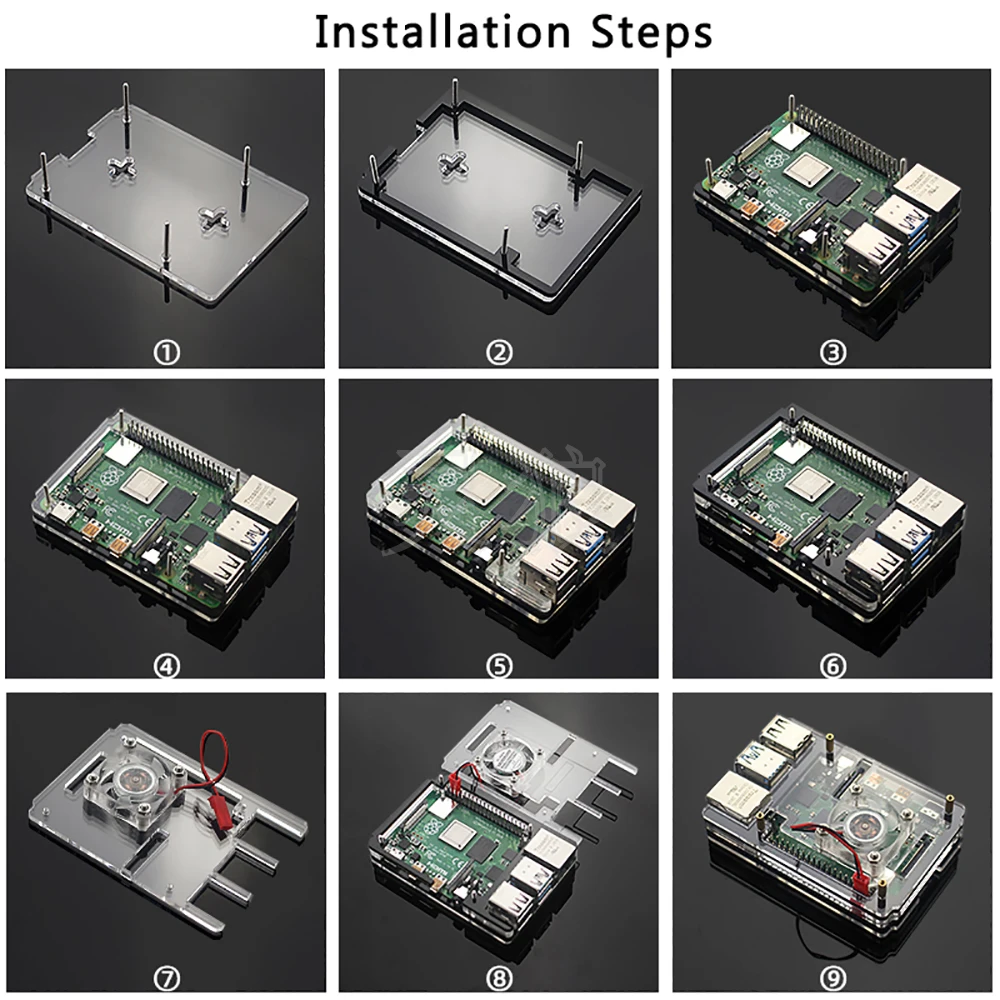 Installation Steps

①

②

③

④

⑤

⑥

⑦

⑧

⑨