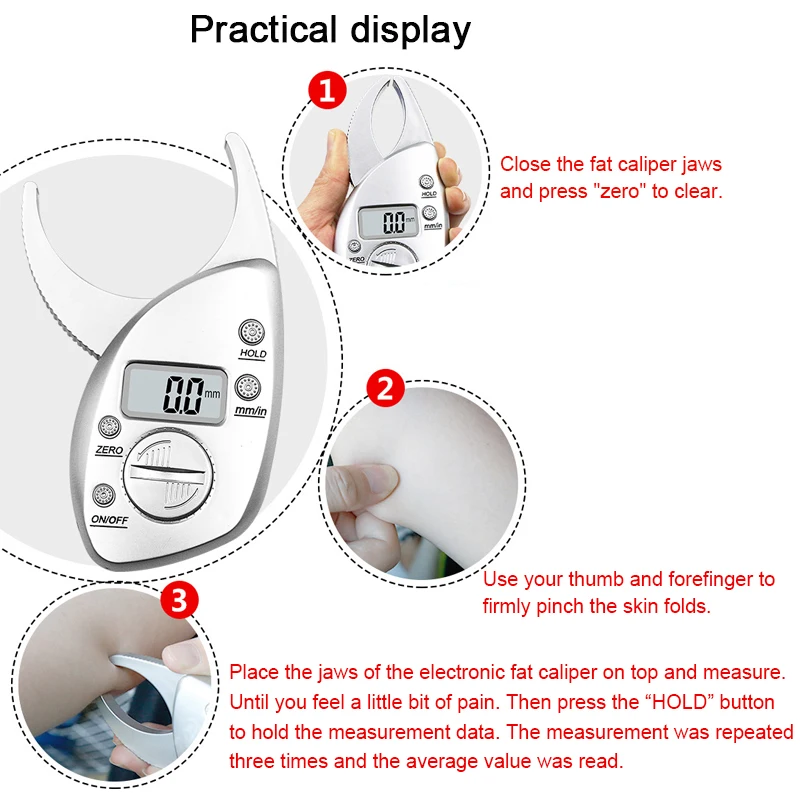 Practical display

1

HOLD
0.0 mm
mm/in
ZERO

Close the fat caliper jaws and press "zero" to clear.

HOLD
0.0 mm
mm/in
ZERO
ON/OFF

2

Use your thumb and forefinger to firmly pinch the skin folds.

3

Place the jaws of the electronic fat caliper on top and measure. Until you feel a little bit of pain. Then press the “HOLD” button to hold the measurement data. The measurement was repeated three times and the average value was read.