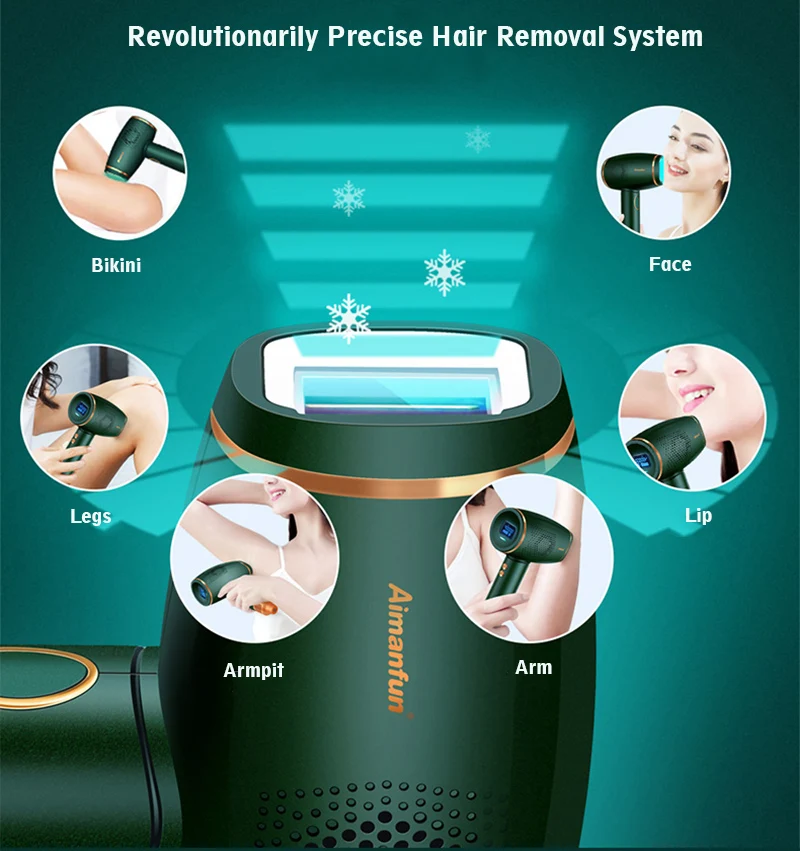 Revolutionarily Precise Hair Removal System

Bikini

Face

Legs

Lip

Armpit

Arm

Aimanfun