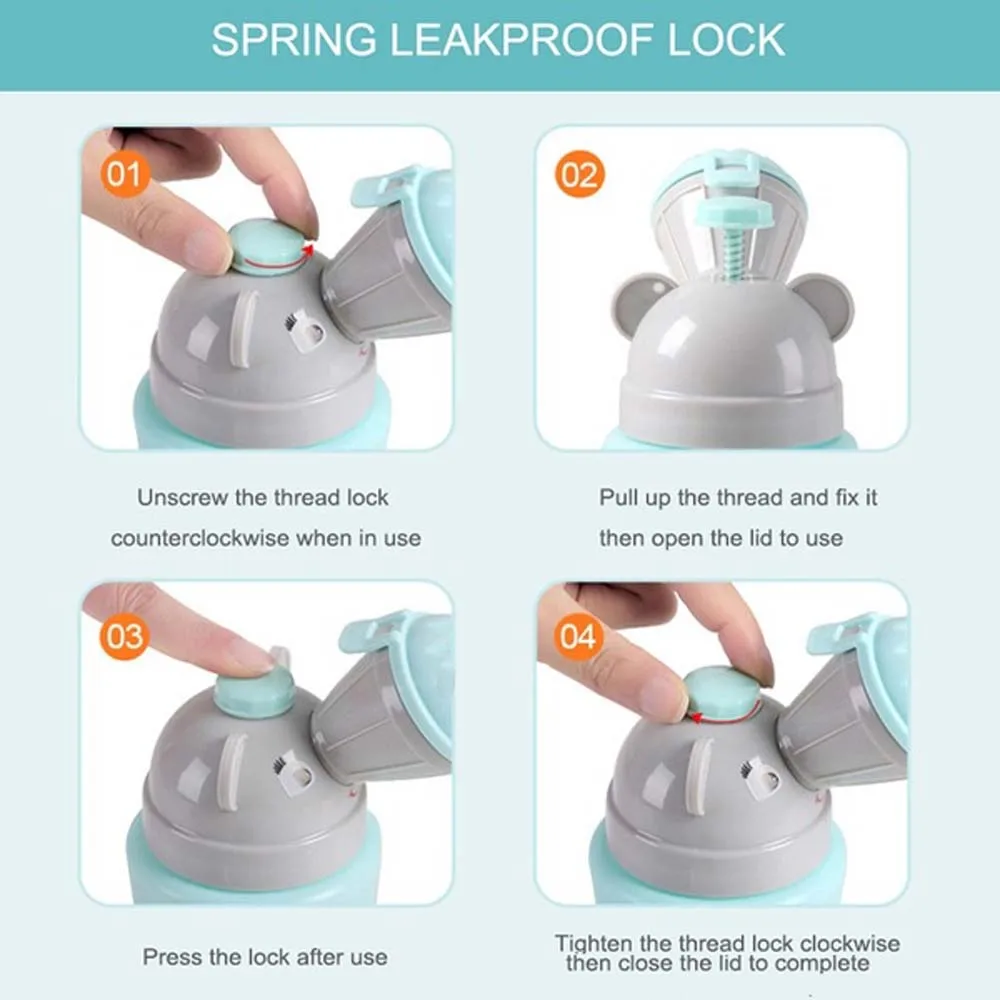 SPRING LEAKPROOF LOCK

01

Unscrew the thread lock counterclockwise when in use

02

Pull up the thread and fix it then open the lid to use

03

Press the lock after use

04

Tighten the thread lock clockwise then close the lid to complete