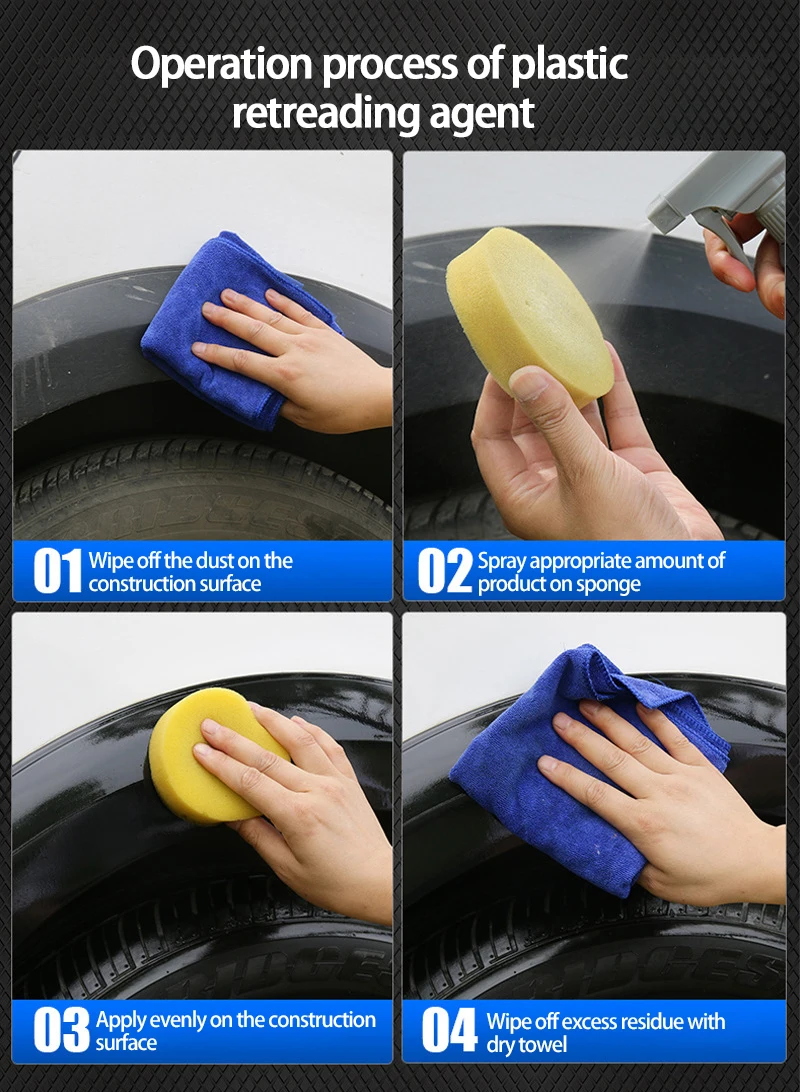 Operation process of plastic retreading agent

01 Wipe off the dust on the construction surface

02 Spray appropriate amount of product on sponge

03 Apply evenly on the construction surface

04 Wipe off excess residue with dry towel