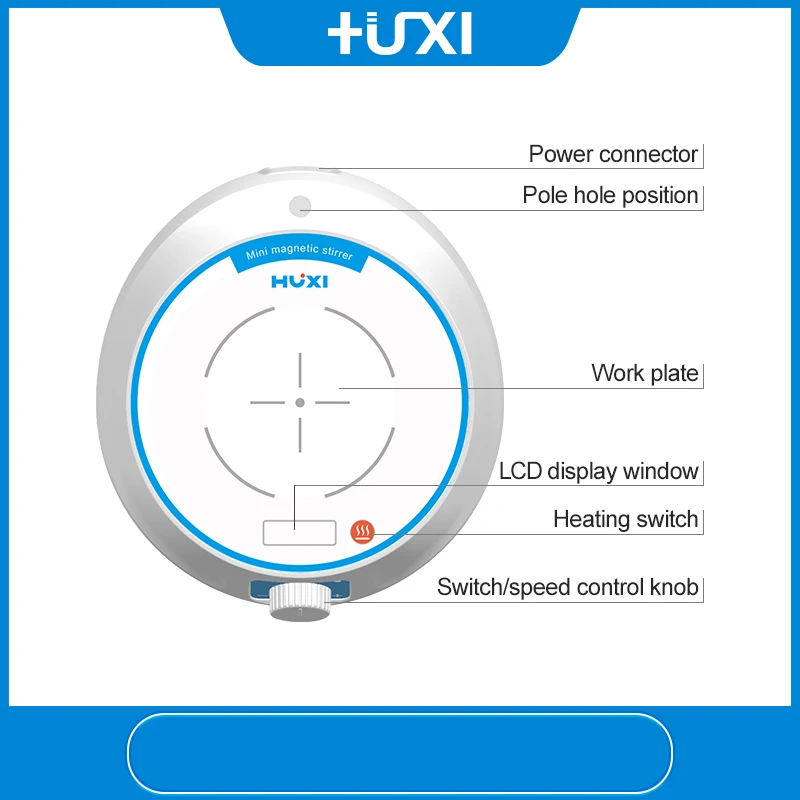 HUXI

Power connector

Pole hole position

Mini magnetic stirrer

HUXI

Work plate

LCD display window

Heating switch

Switch/speed control knob