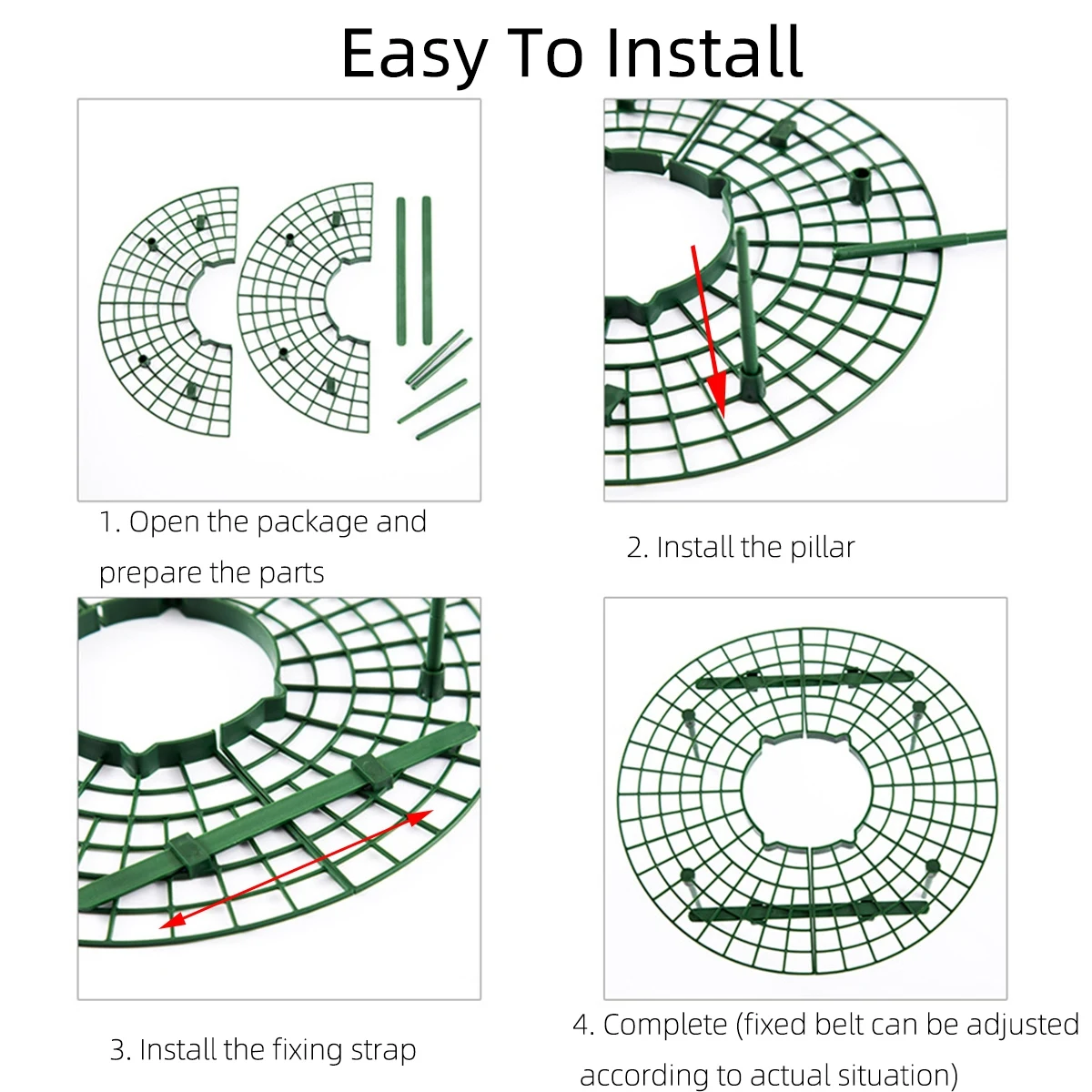 Easy To Install

1. Open the package and prepare the parts

2. Install the pillar

3. Install the fixing strap

4. Complete (fixed belt can be adjusted according to actual situation)