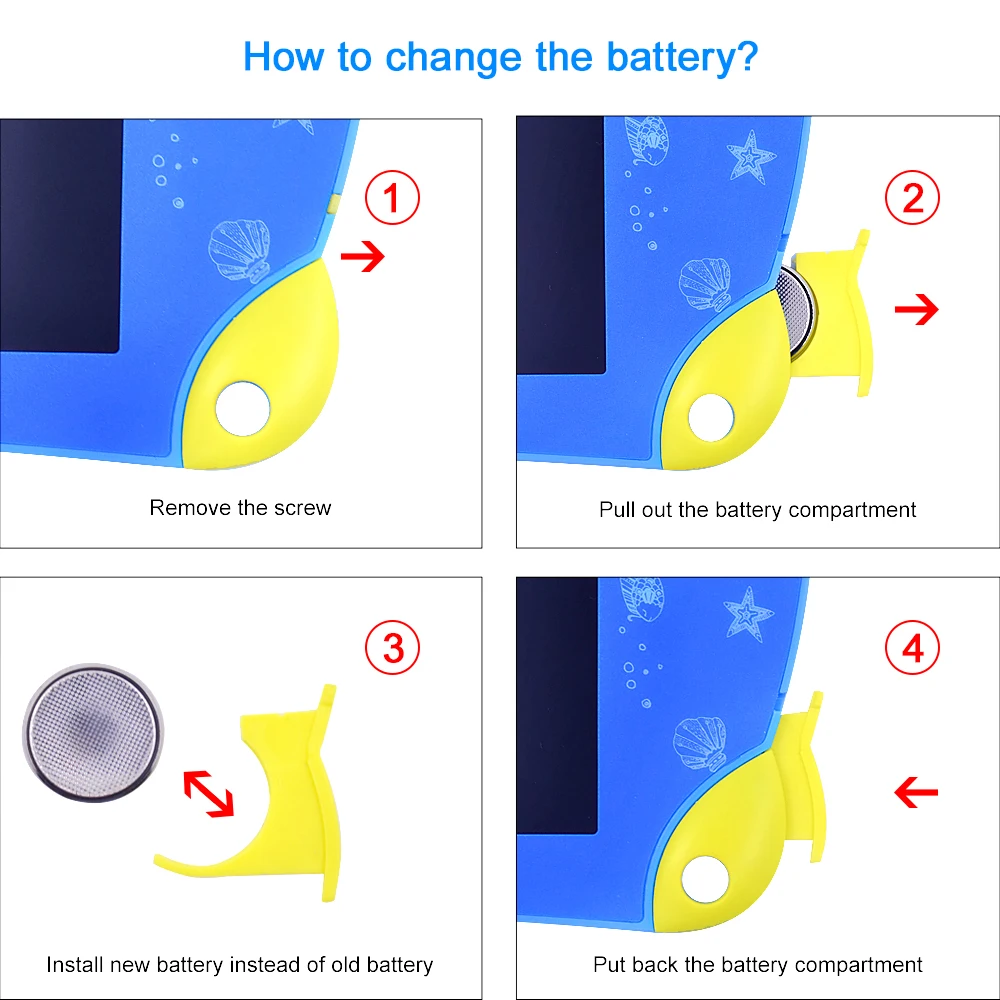 How to change the battery?

1

Remove the screw

2

Pull out the battery compartment

3

Install new battery instead of old battery

4

Put back the battery compartment