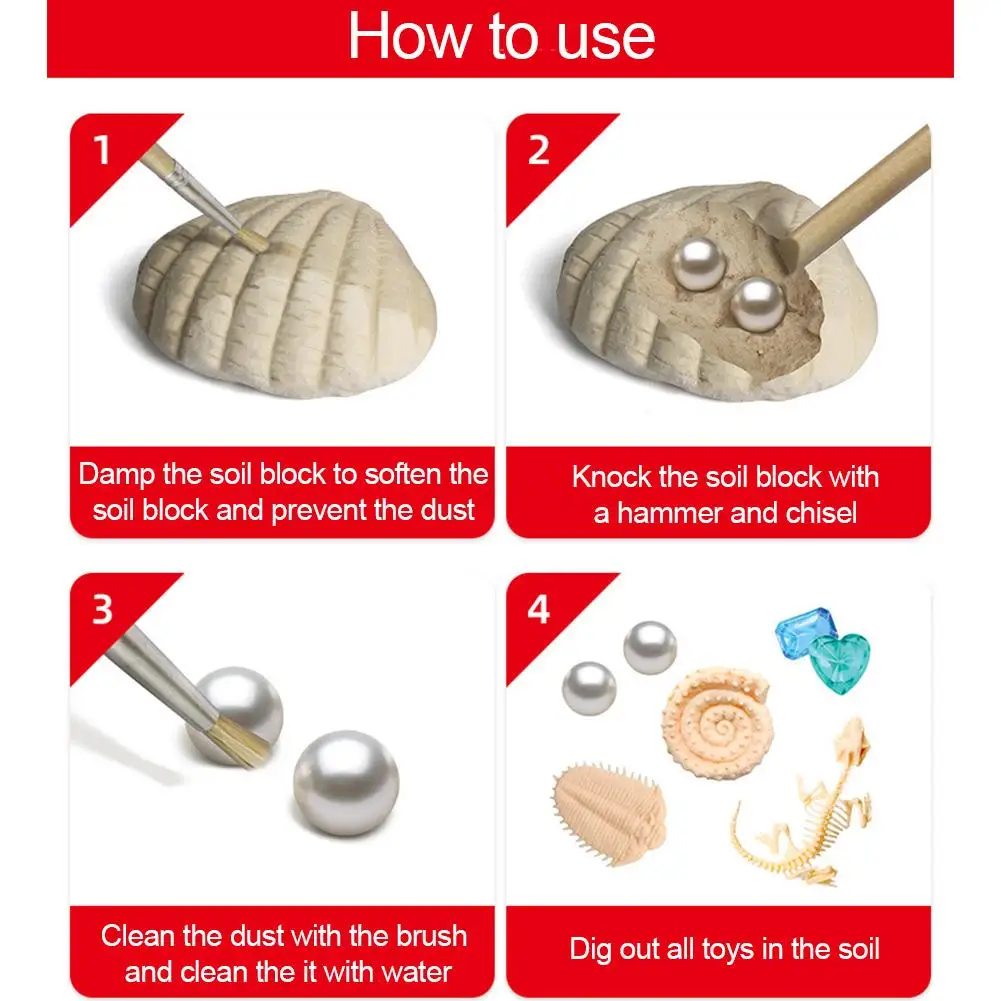 How to use

1

Damp the soil block to soften the soil block and prevent the dust

2

Knock the soil block with a hammer and chisel

3

Clean the dust with the brush and clean the it with water

4

Dig out all toys in the soil