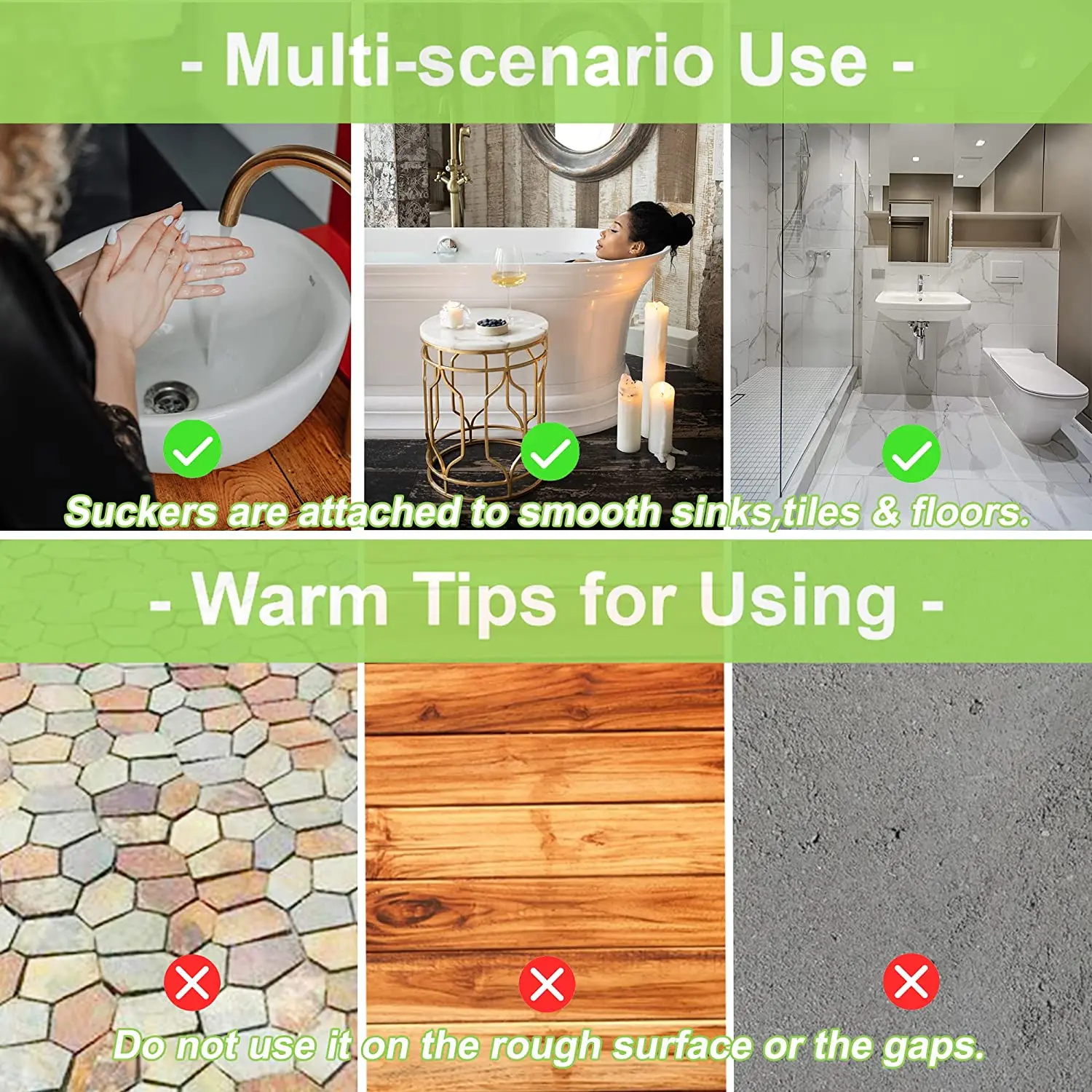 - Multi-scenario Use -

Suckers are attached to smooth sinks,tiles & floors.

- Warm Tips for Using -

Do not use it on the rough surface or the gaps.