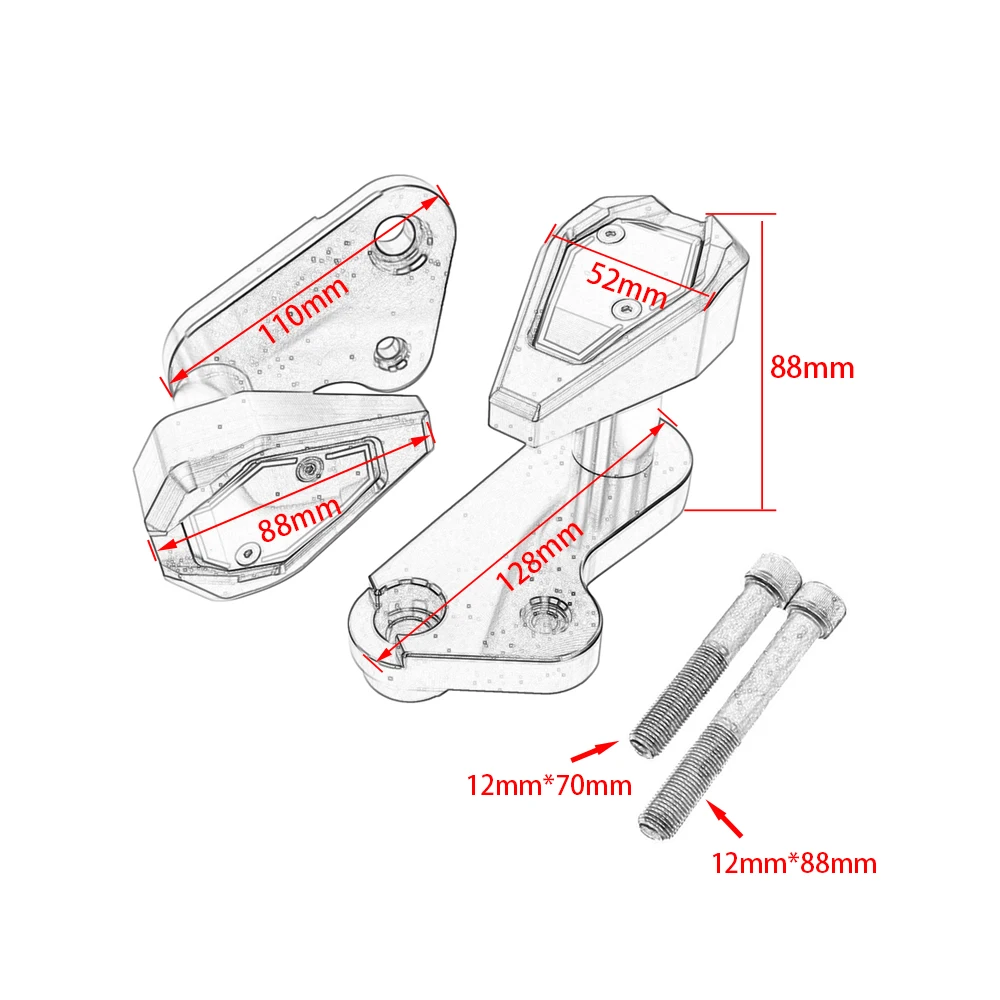 110mm
52mm
88mm
88mm
128mm
12mm*70mm
12mm*88mm