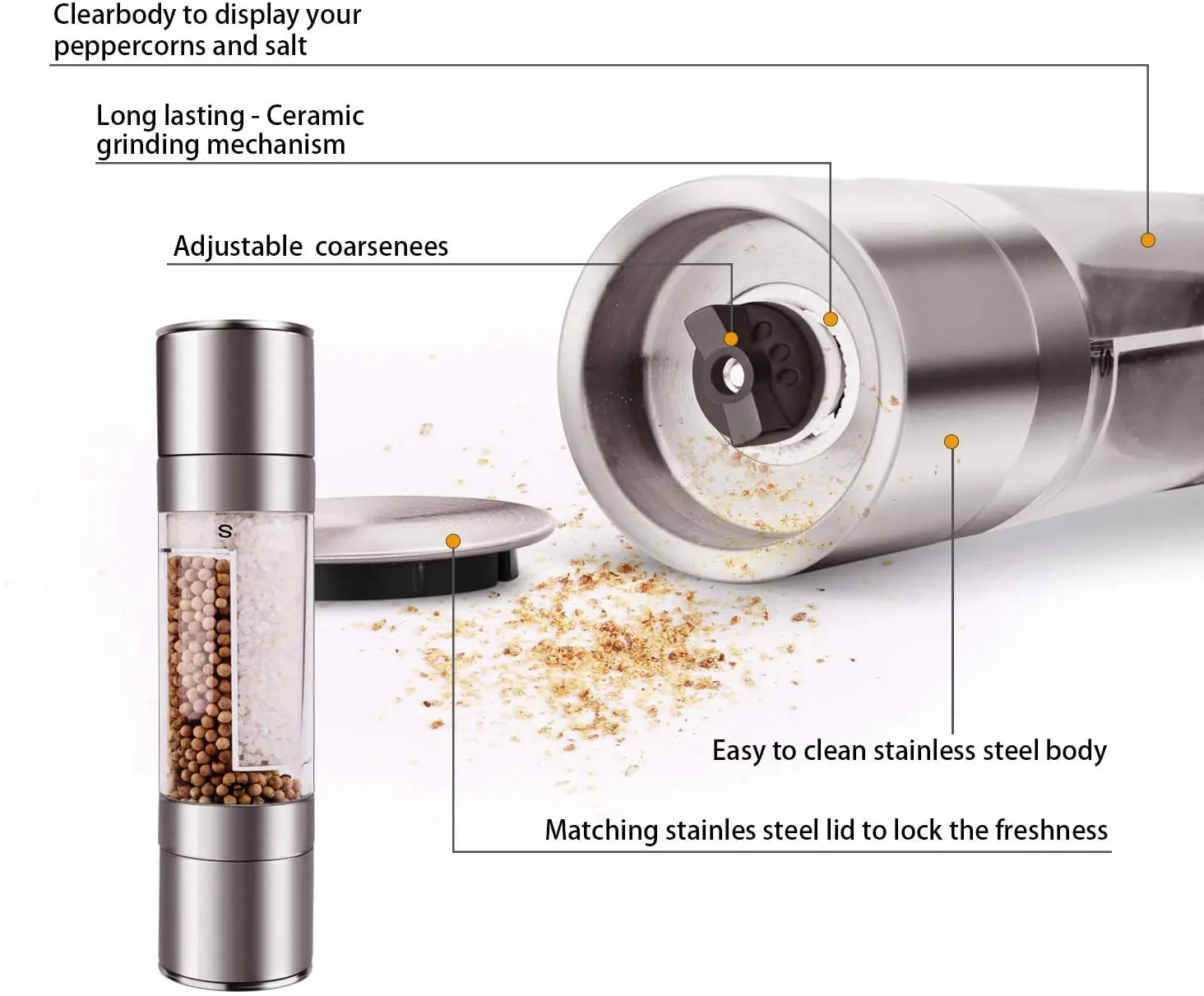 Clearbody to display your peppercorns and salt

Long lasting - Ceramic grinding mechanism

Adjustable coarsenees

S

Easy to clean stainless steel body

Matching stainles steel lid to lock the freshness