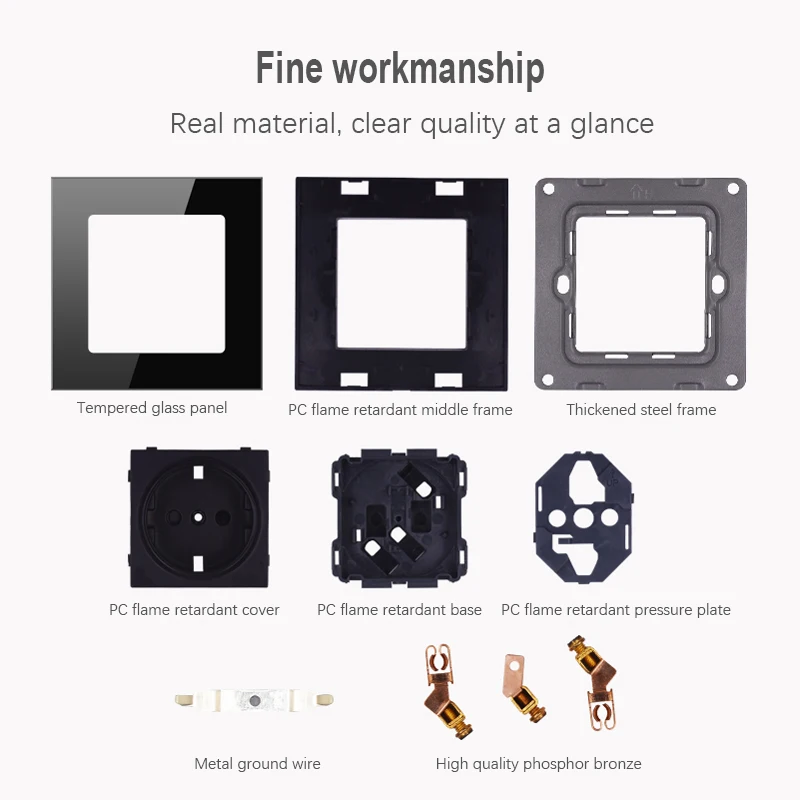 Fine workmanship

Real material, clear quality at a glance

Tempered glass panel

PC flame retardant middle frame

Thickened steel frame

PC flame retardant cover

PC flame retardant base

PC flame retardant pressure plate

Metal ground wire

High quality phosphor bronze