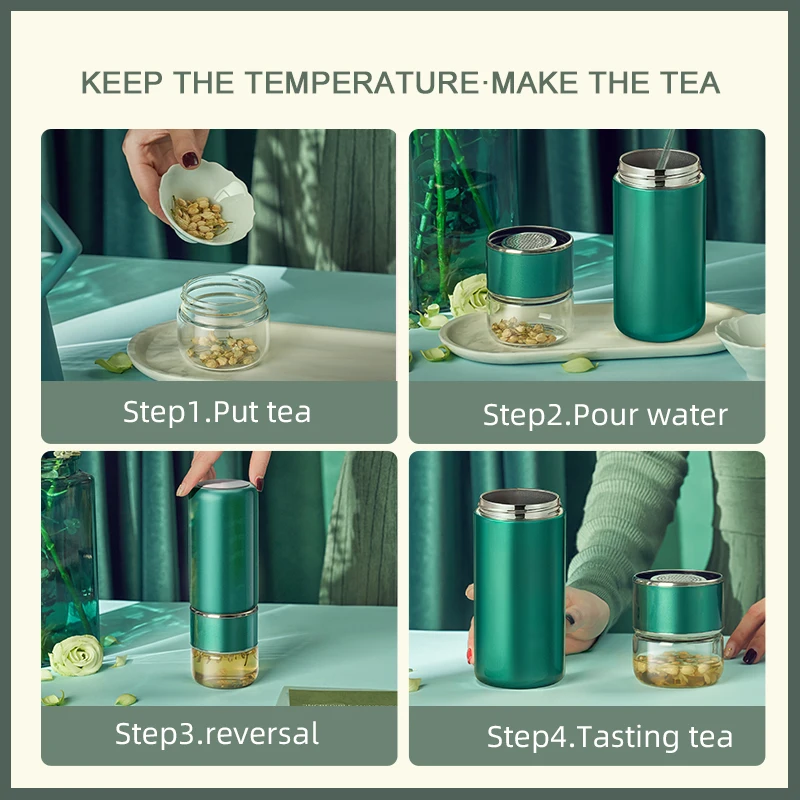 KEEP THE TEMPERATURE·MAKE THE TEA

Step1.Put tea

Step2.Pour water

Step3.reversal

Step4.Tasting tea