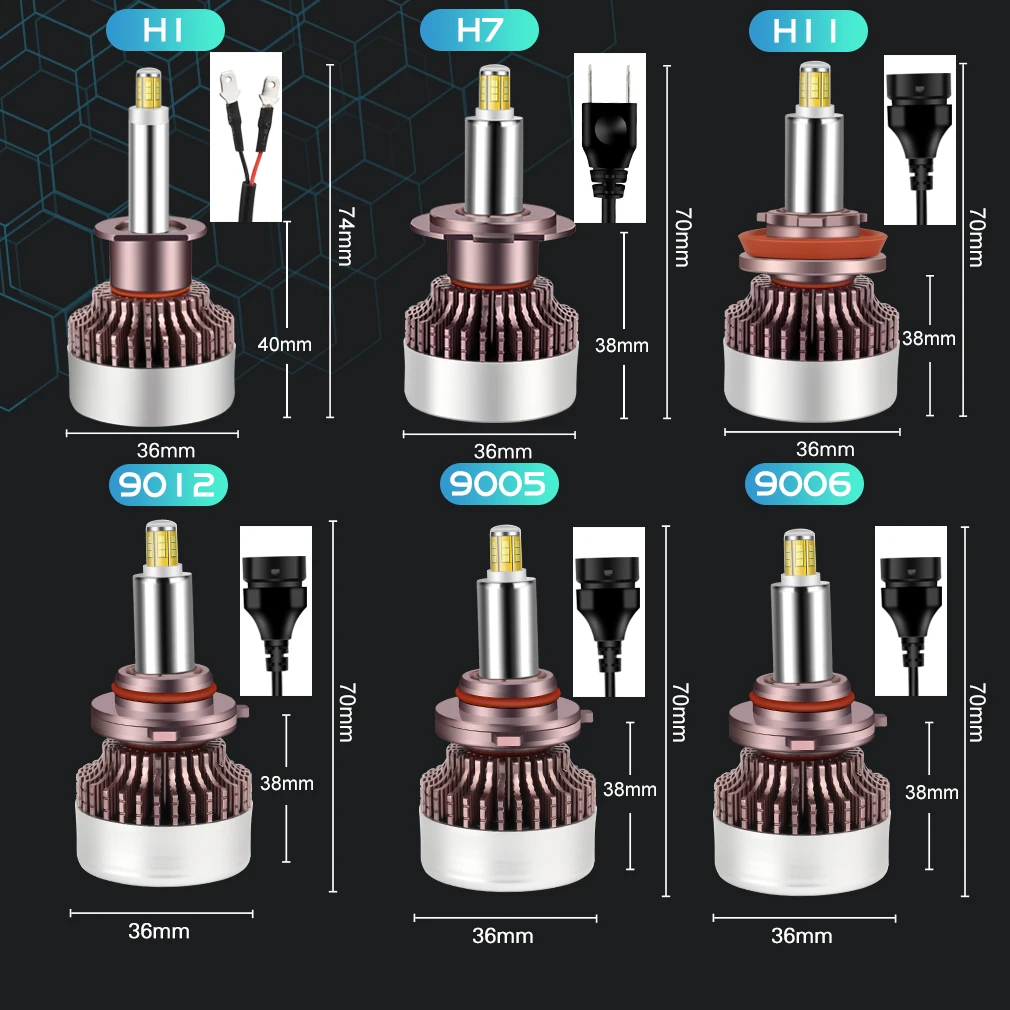 H1

74mm

40mm

36mm

H7

70mm

38mm

36mm

H11

70mm

38mm

36mm

9012

70mm

38mm

36mm

9005

70mm

38mm

36mm

9006

70mm

38mm

36mm