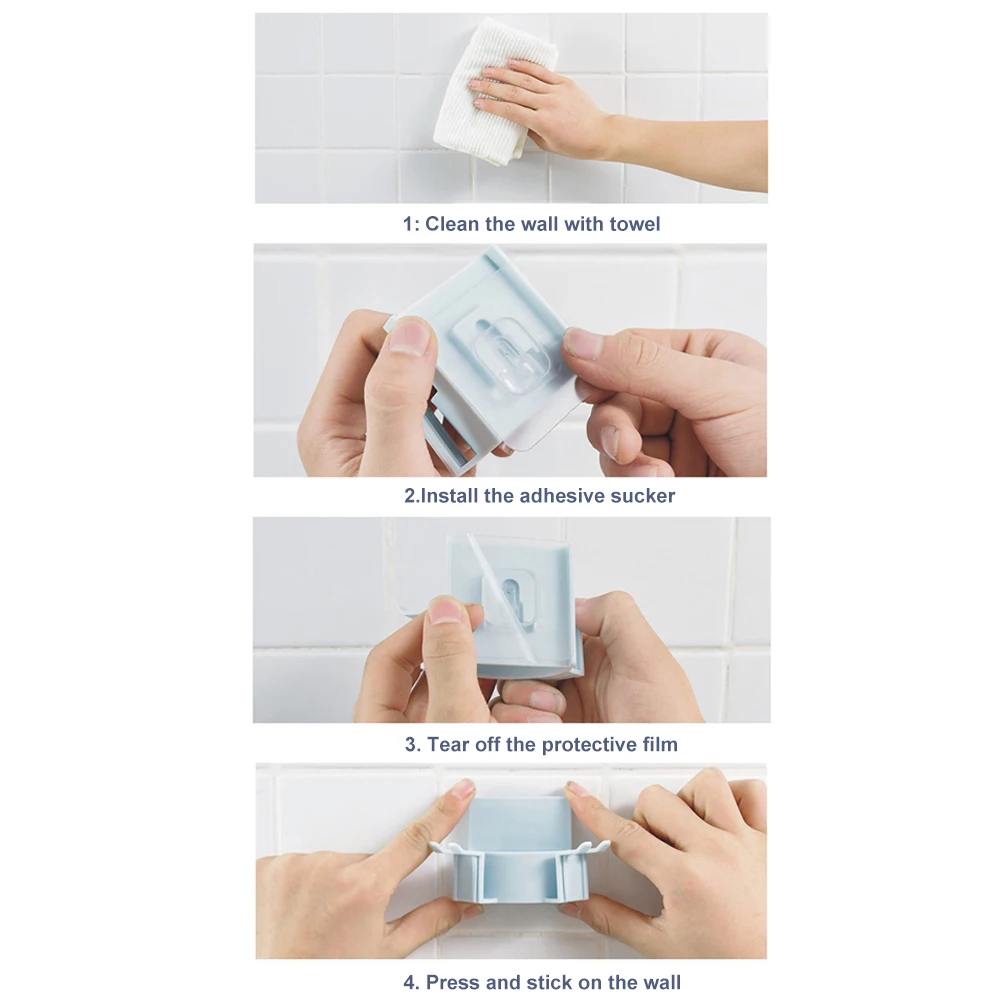 1: Clean the wall with towel

2.Install the adhesive sucker

3. Tear off the protective film

4. Press and stick on the wall