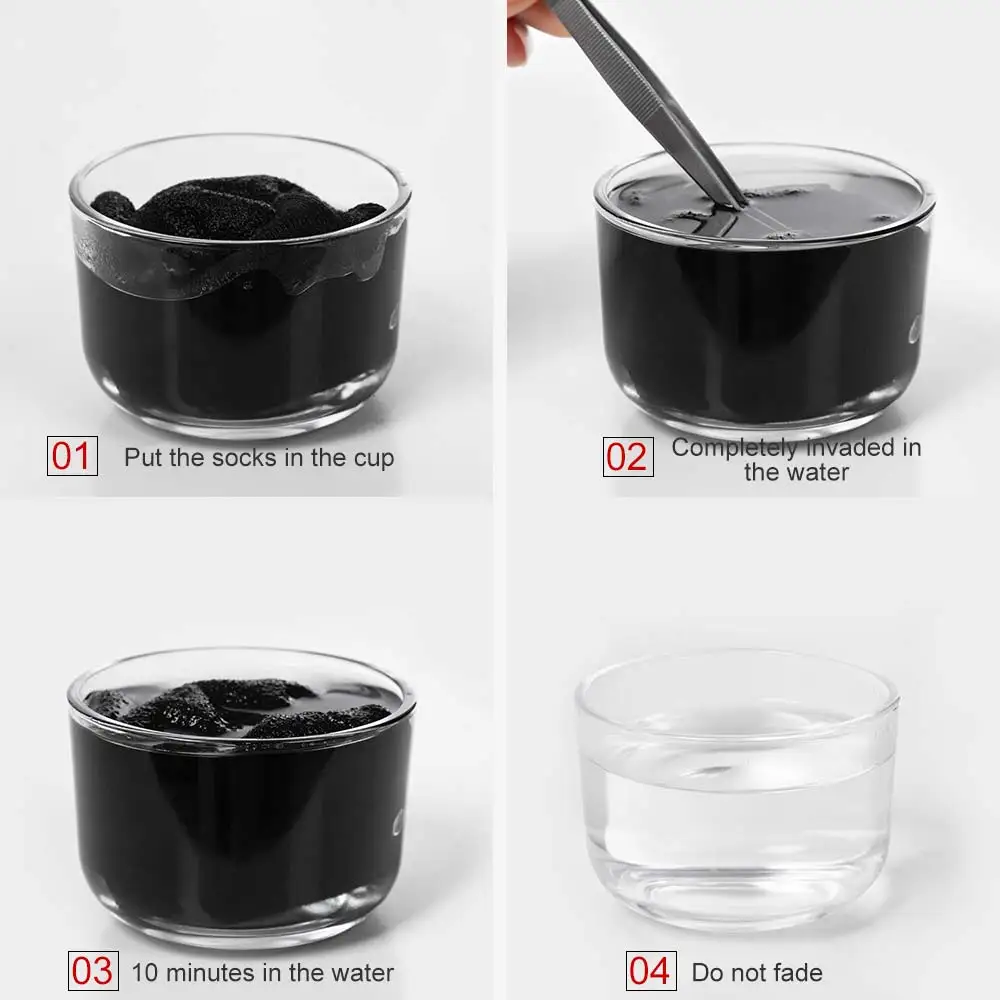 01 Put the socks in the cup

02 Completely invaded in the water

03 10 minutes in the water

04 Do not fade