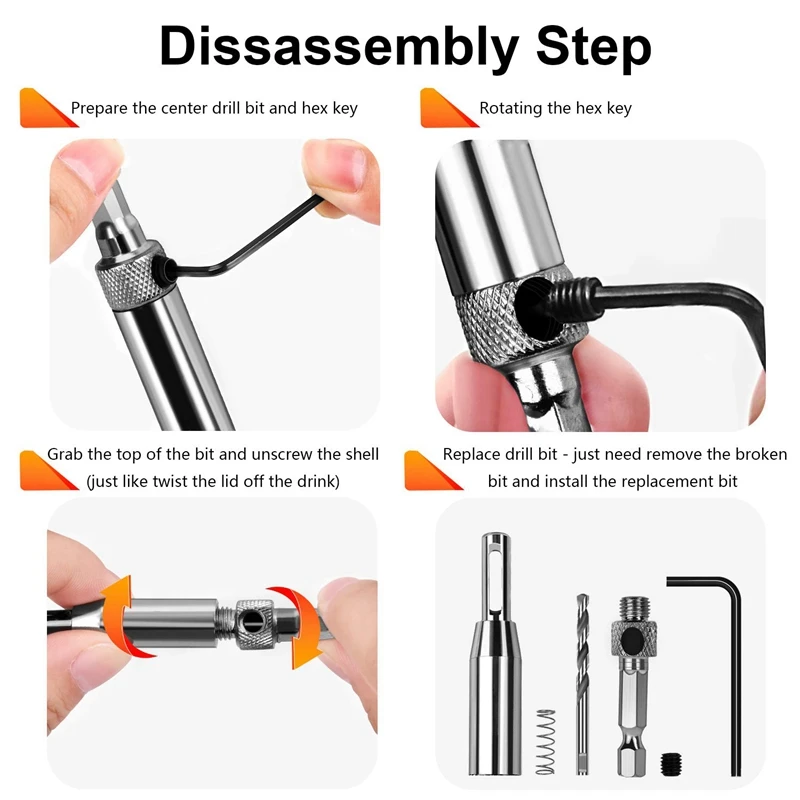 Dissassembly Step

Prepare the center drill bit and hex key

Rotating the hex key

Grab the top of the bit and unscrew the shell (just like twist the lid off the drink)

Replace drill bit - just need remove the broken bit and install the replacement bit